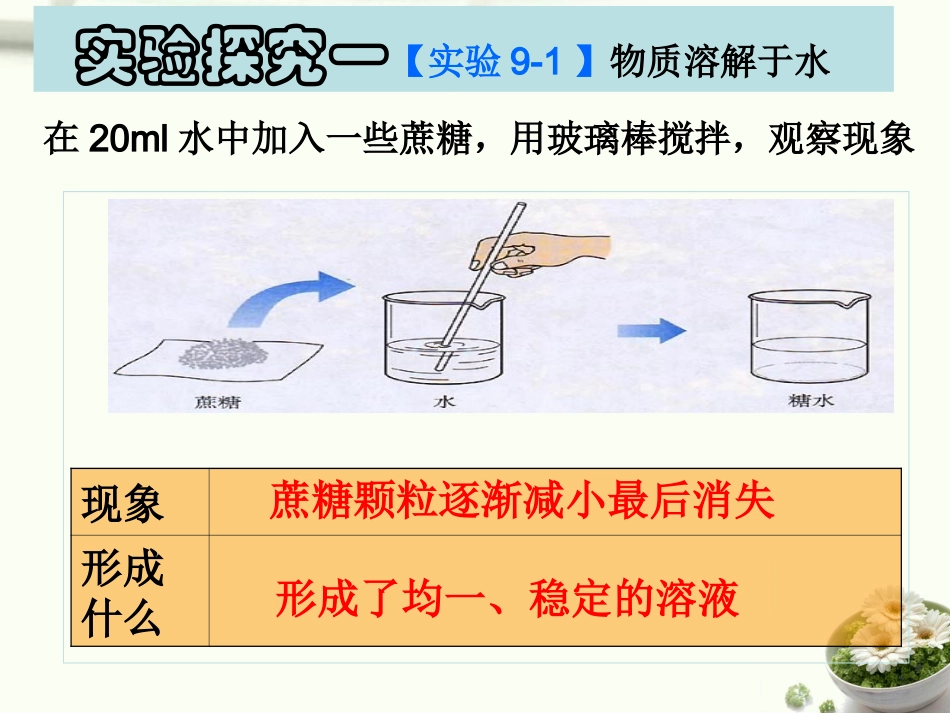 实验探究一【实验 9-1 】物质溶解于水

在 20ml 水中加入一些蔗糖，用玻璃棒搅拌，观察现象

蔗糖

水

糖水

| 现象 | 蔗糖颗粒逐渐减小最后消失 |
|---|---|
| 形成什么 | 形成了均一、稳定的溶液 |