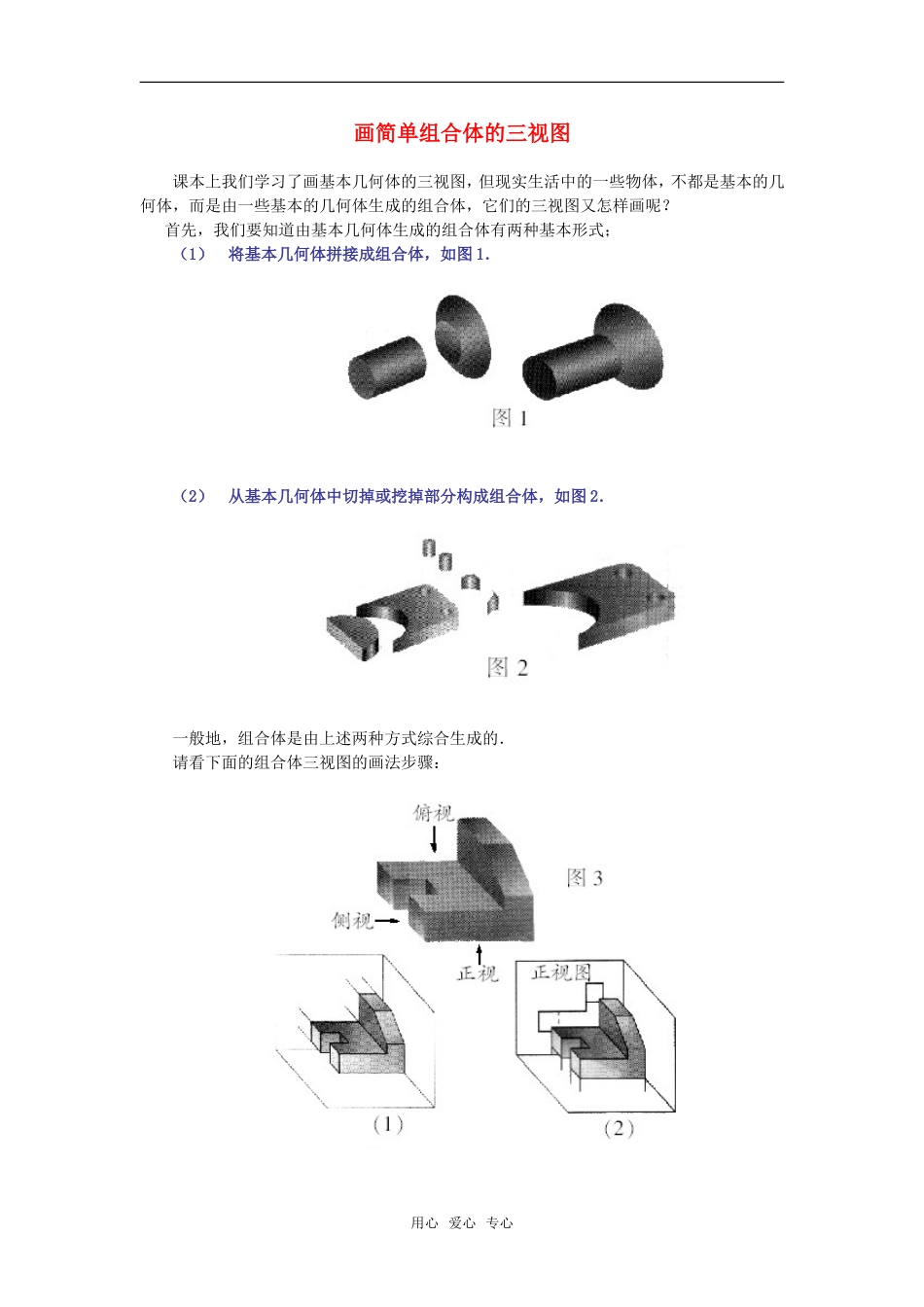 画简单组合体的三视图

课本上我们学习了画基本几何体的三视图，但现实生活中的一些物体，不都是基本的几何体，而是由一些基本的几何体生成的组合体，它们的三视图又怎样画呢？

首先，我们要知道由基本几何体生成的组合体有两种基本形式；

（1） 将基本几何体拼接成组合体，如图 1.

图 1

（2） 从基本几何体中切掉或挖掉部分构成组合体，如图 2.

图 2

一般地，组合体是由上述两种方式综合生成的.

请看下面的组合体三视图的画法步骤：

俯视

图 3

侧视

正视

正视图

(1)

(2)

用心 爱心 专心