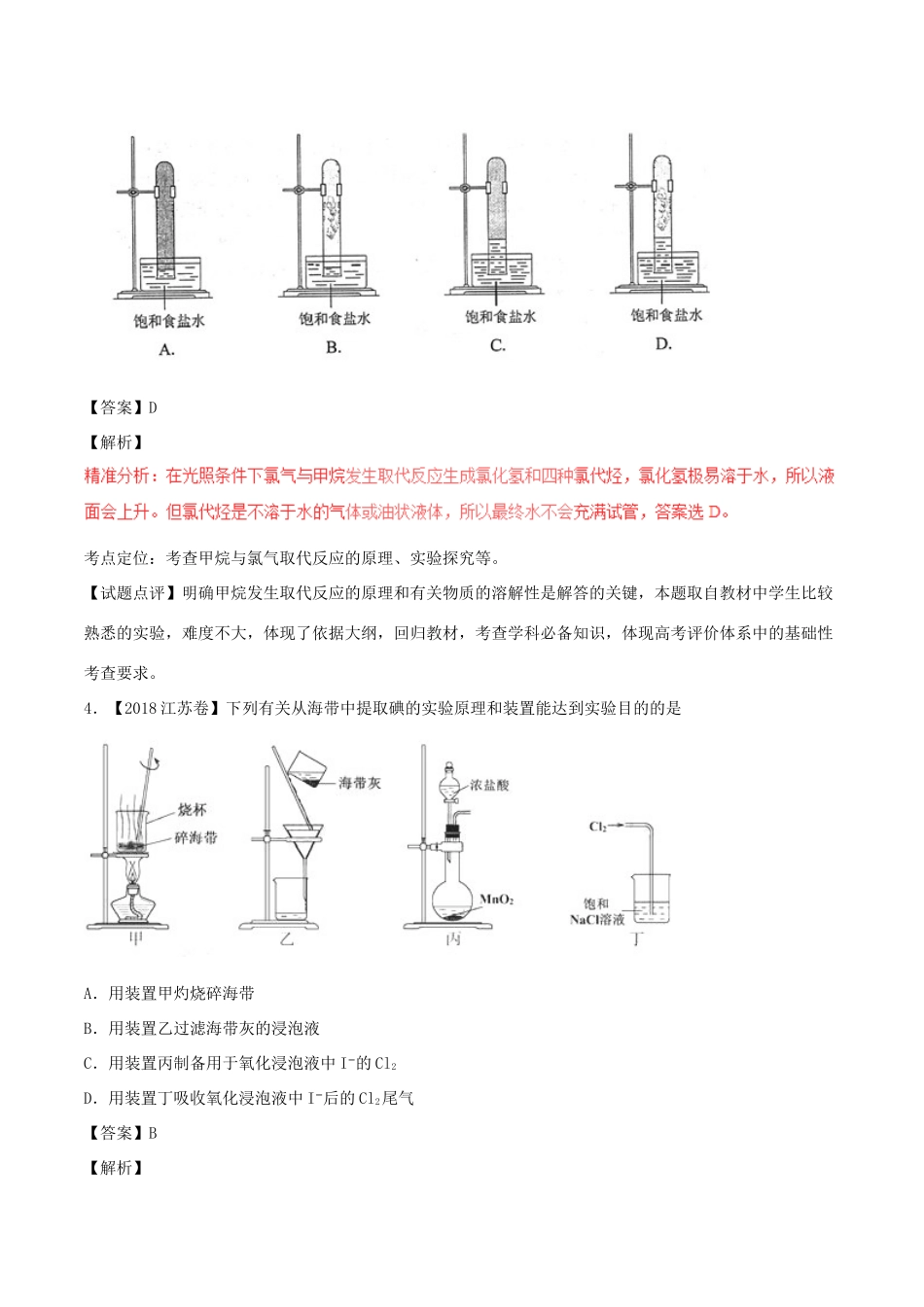 饱和食盐水
A.

饱和食盐水
B.

饱和食盐水
C.

饱和食盐水
D.

【答案】D

【解析】

精准分析：在光照条件下氯气与甲烷发生取代反应生成氯化氢和四种氯代烃，氯化氢极易溶于水，所以液面会上升。但氯代烃是不溶于水的气体或油状液体，所以最终水不会充满试管，答案选 D。

考点定位：考查甲烷与氯气取代反应的原理、实验探究等。

【试题点评】明确甲烷发生取代反应的原理和有关物质的溶解性是解答的关键，本题取自教材中学生比较熟悉的实验，难度不大，体现了依据大纲，回归教材，考查学科必备知识，体现高考评价体系中的基础性考查要求。

4．【2018 江苏卷】下列有关从海带中提取碘的实验原理和装置能达到实验目的的是

烧杯
碎海带
甲

海带灰
乙

浓盐酸
$MnO_2$
丙

$Cl_2$
饱和
NaCl溶液
丁

A．用装置甲灼烧碎海带

B．用装置乙过滤海带灰的浸泡液

C．用装置丙制备用于氧化浸泡液中 $I^-$的 $Cl_2$

D．用装置丁吸收氧化浸泡液中 $I^-$后的 $Cl_2$尾气

【答案】B

【解析】