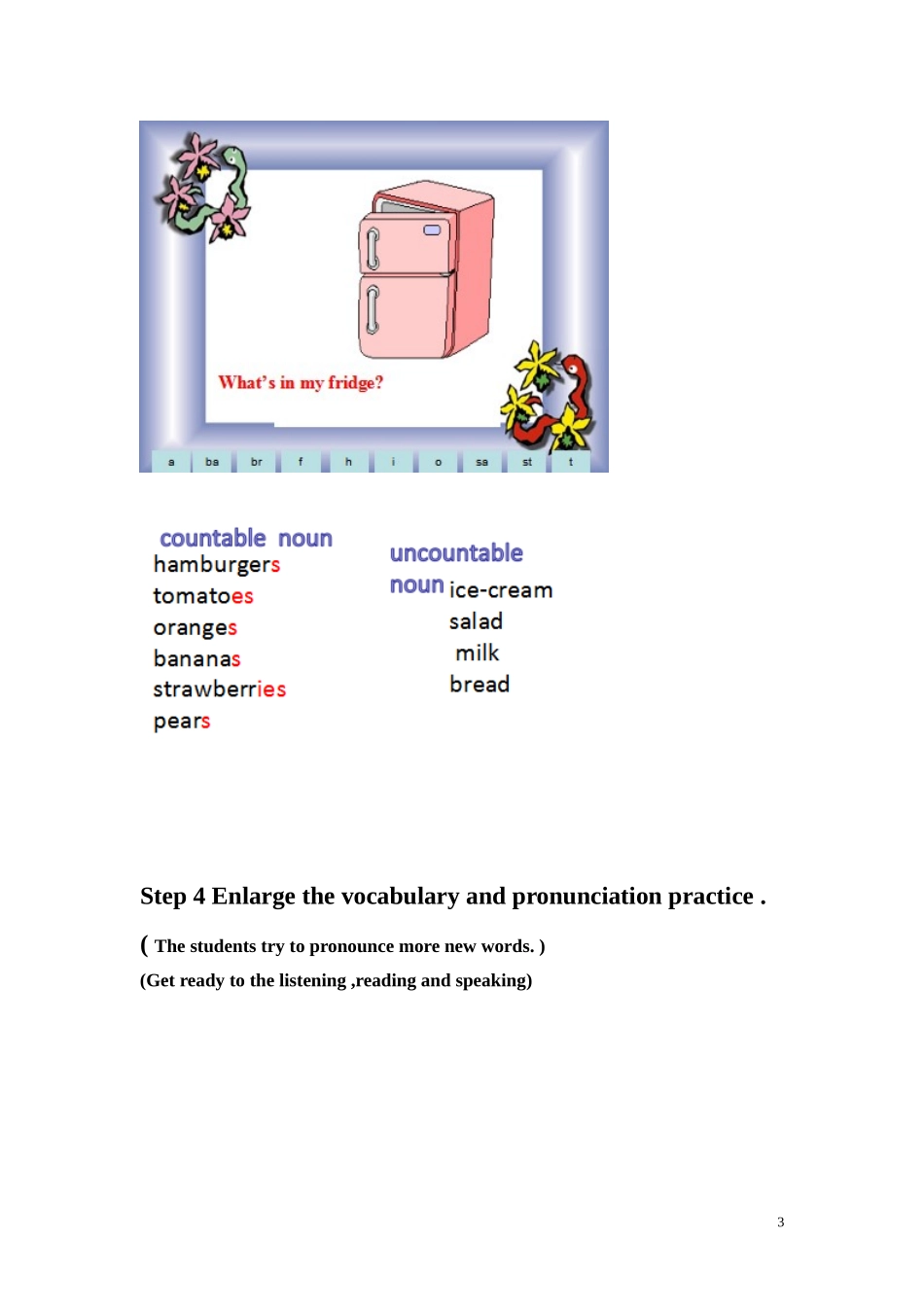 What's in my fridge?

a ba br f h i o sa st t

countable noun
hamburgers
tomatoes
oranges
bananas
strawberries
pears

uncountable noun
ice-cream
salad
milk
bread

Step 4 Enlarge the vocabulary and pronunciation practice .

( The students try to pronounce more new words. )

(Get ready to the listening ,reading and speaking)

3