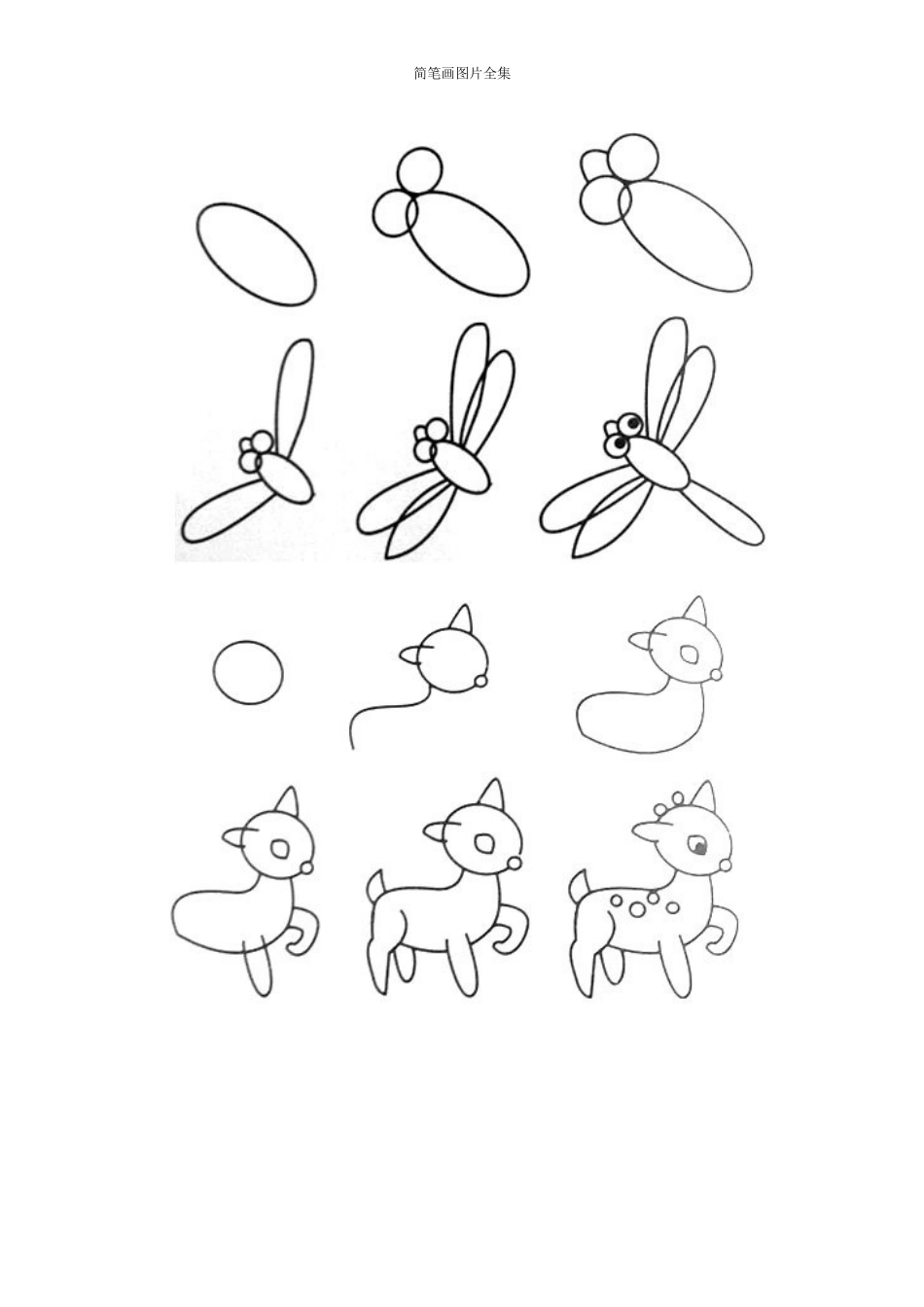 简笔画图片全集