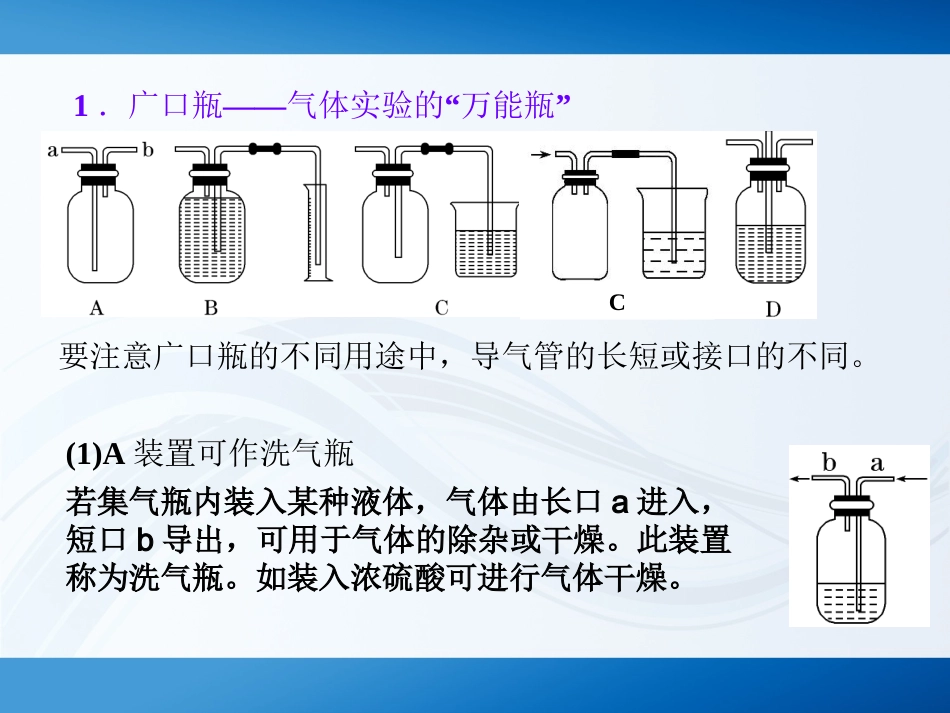 1．广口瓶——气体实验的“万能瓶”

a b

A B C C D

要注意广口瓶的不同用途中，导气管的长短或接口的不同。

(1)A 装置可作洗气瓶

若集气瓶内装入某种液体，气体由长口 a 进入，短口 b 导出，可用于气体的除杂或干燥。此装置称为洗气瓶。如装入浓硫酸可进行气体干燥。

b a