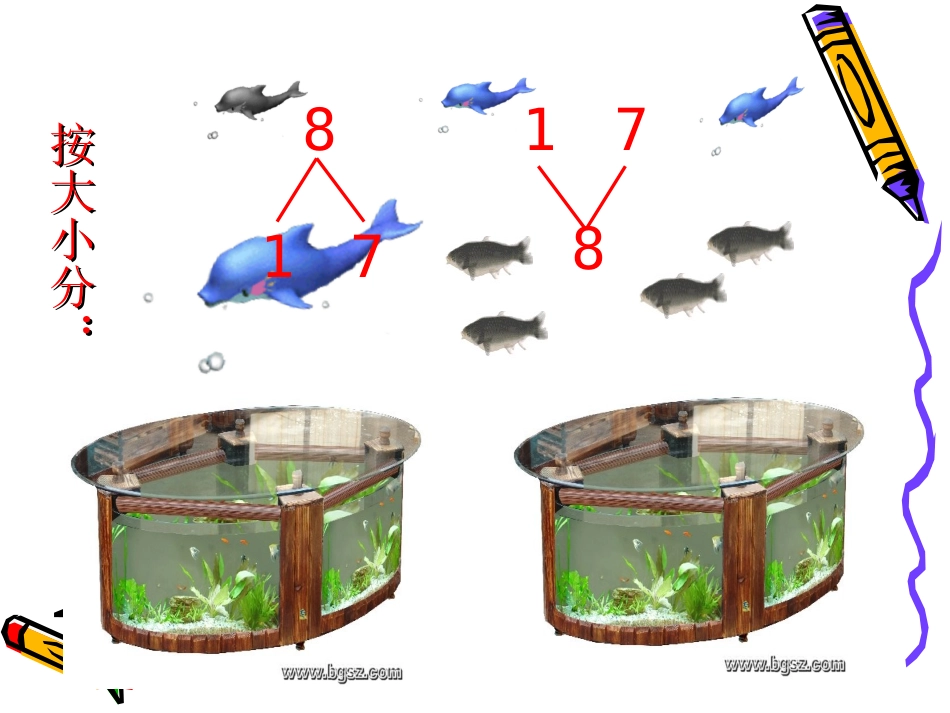 按大小分：

8
1 7

1 7
8

www.bgsz.com
www.bgsz.com