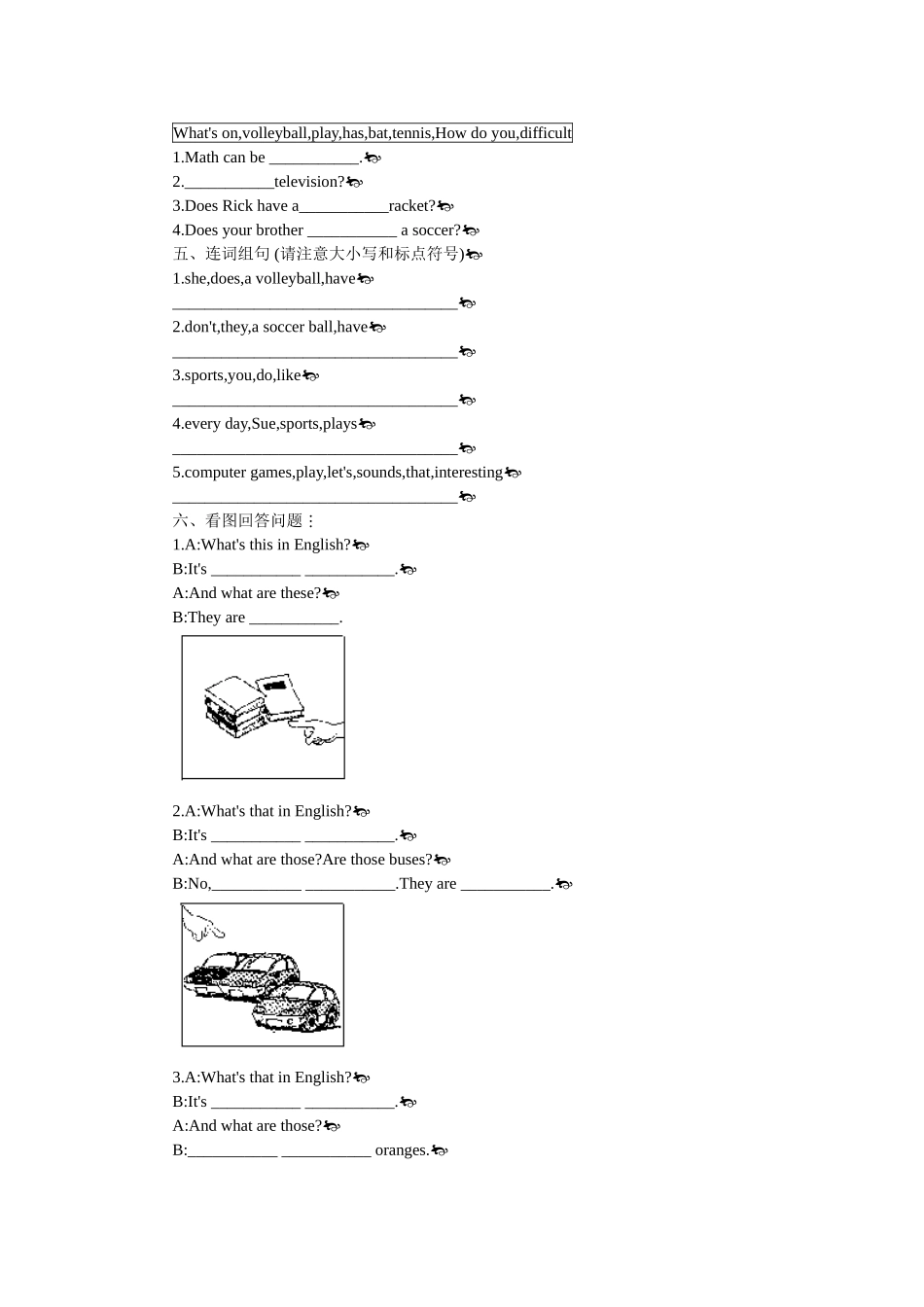 What's on,volleyball,play,has,bat,tennis,How do you,difficult
1.Math can be ___________.
2.___________television?
3.Does Rick have a___________racket?
4.Does your brother ___________ a soccer?
五、连词组句 (请注意大小写和标点符号)
1.she,does,a volleyball,have
___________________________________
2.don't,they,a soccer ball,have
___________________________________
3.sports,you,do,like
___________________________________
4.every day,Sue,sports,plays
___________________________________
5.computer games,play,let's,sounds,that,interesting
___________________________________
六、看图回答问题：
1.A:What's this in English?
B:It's ___________ ___________.
A:And what are these?
B:They are ___________.

2.A:What's that in English?
B:It's ___________ ___________.
A:And what are those?Are those buses?
B:No,___________ ___________.They are ___________.

3.A:What's that in English?
B:It's ___________ ___________.
A:And what are those?
B:___________ ___________ oranges.