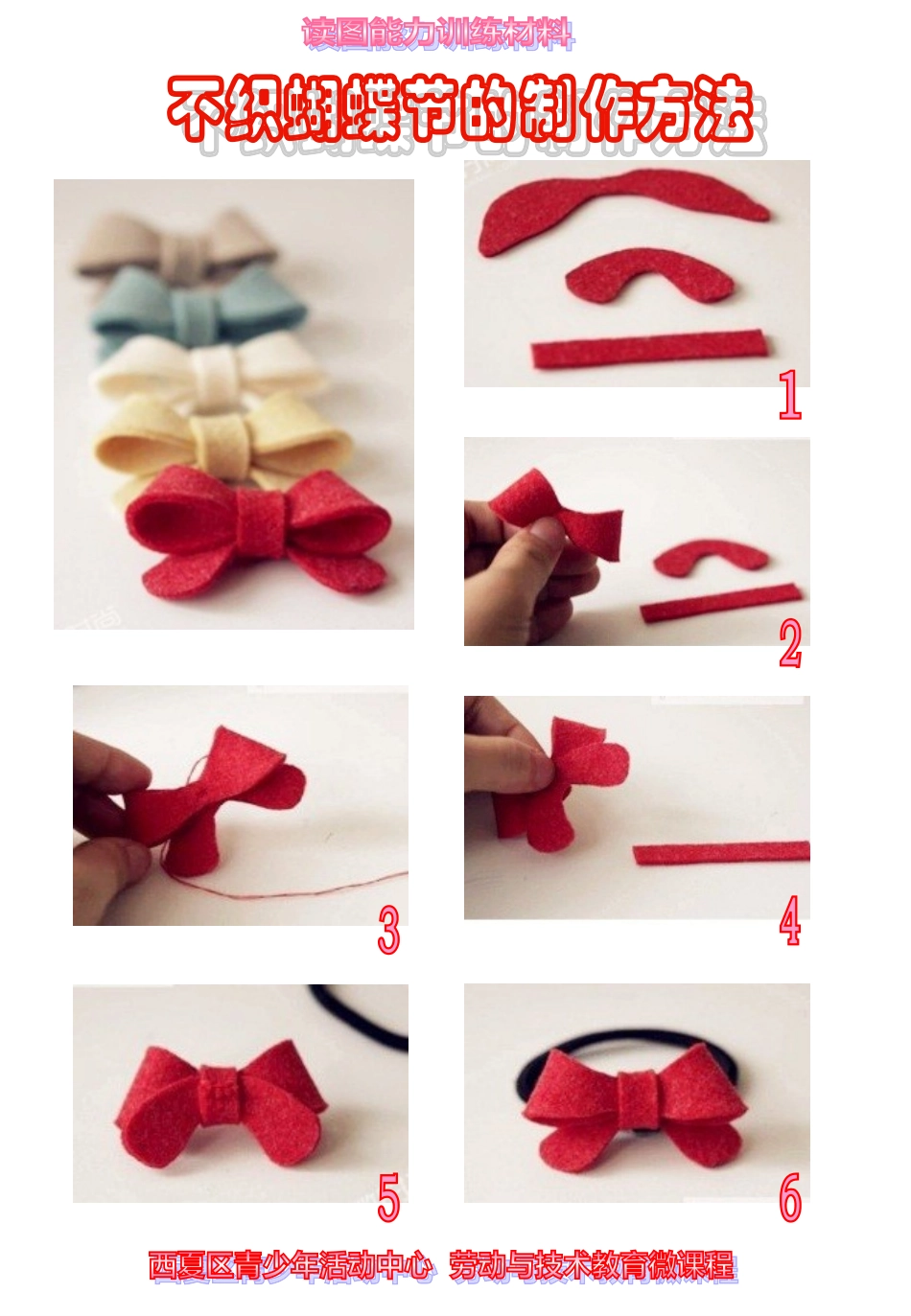 读图能力训练材料

不织蝴蝶节的制作方法

1

2

3

4

5

6

西夏区青少年活动中心 劳动与技术教育微课程