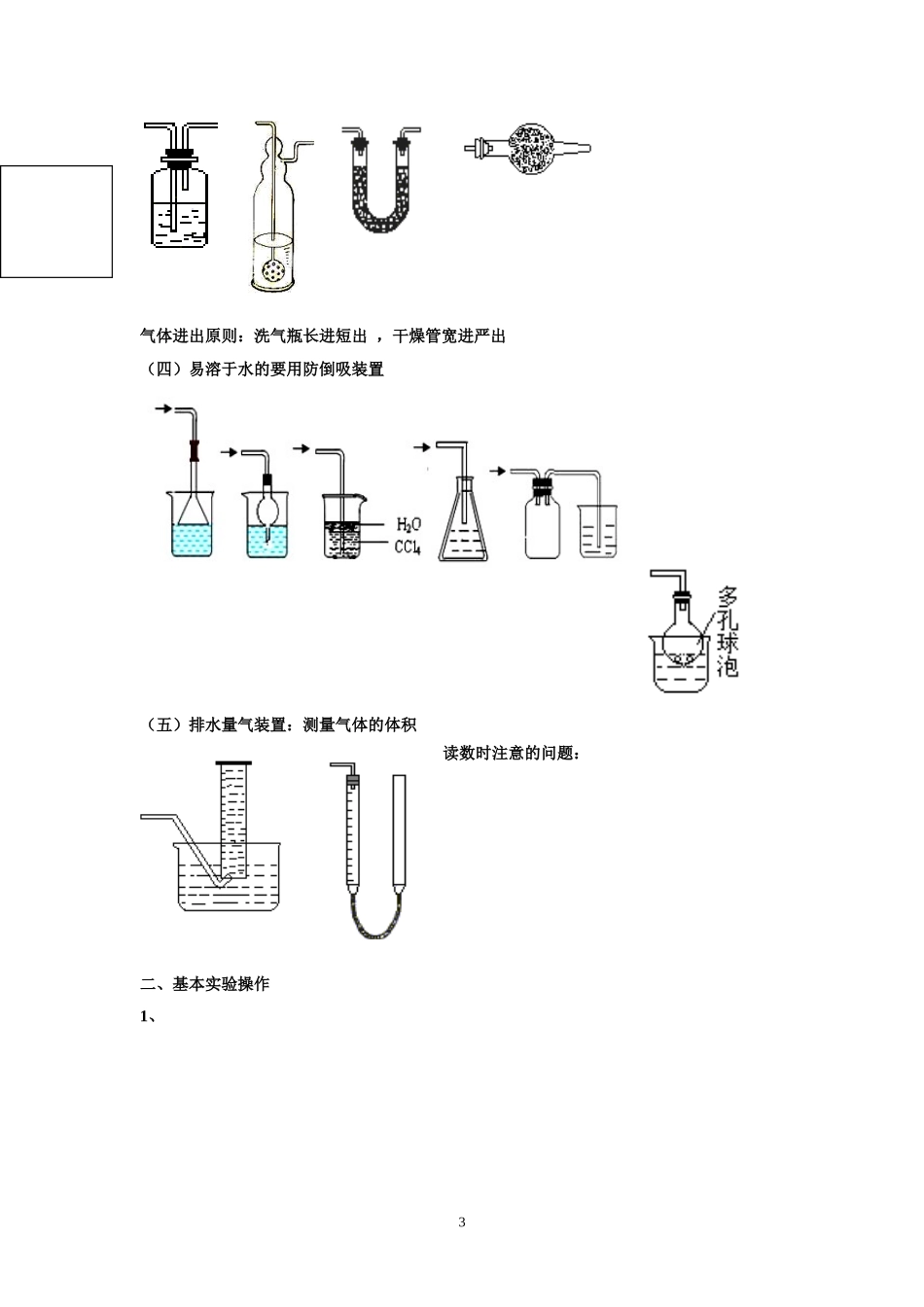 气体进出原则：洗气瓶长进短出 ，干燥管宽进严出

（四）易溶于水的要用防倒吸装置

$H_2O$

$CCl_4$

多孔球泡

（五）排水量气装置：测量气体的体积

读数时注意的问题：

二、基本实验操作

1、

3