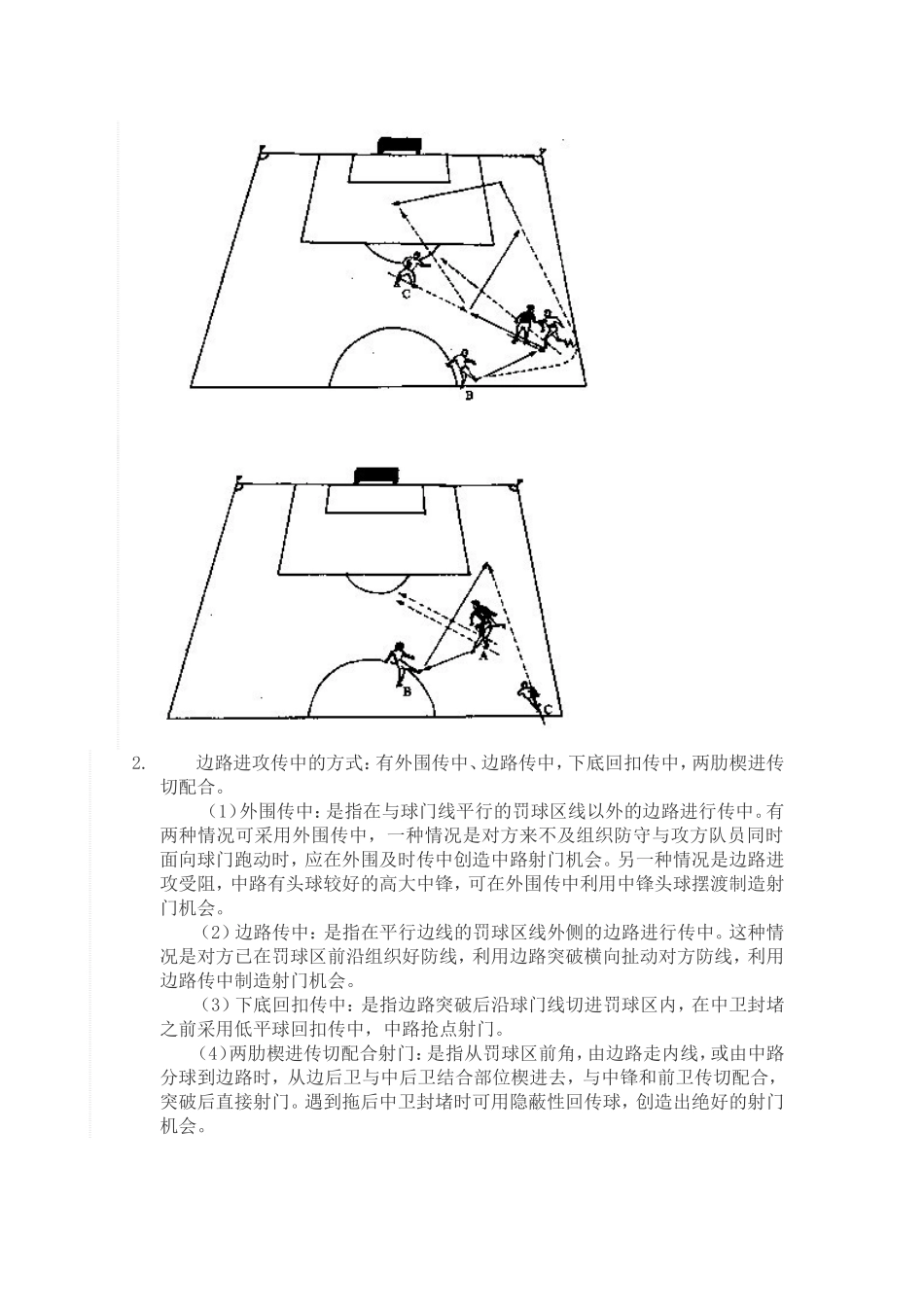 C

B

A

B

C

2. 边路进攻传中的方式：有外围传中、边路传中，下底回扣传中，两肋楔进传切配合。

（1）外围传中：是指在与球门线平行的罚球区线以外的边路进行传中。有两种情况可采用外围传中，一种情况是对方来不及组织防守与攻方队员同时面向球门跑动时，应在外围及时传中创造中路射门机会。另一种情况是边路进攻受阻，中路有头球较好的高大中锋，可在外围传中利用中锋头球摆渡制造射门机会。

（2）边路传中：是指在平行边线的罚球区线外侧的边路进行传中。这种情况是对方已在罚球区前沿组织好防线，利用边路突破横向扯动对方防线，利用边路传中制造射门机会。

（3）下底回扣传中：是指边路突破后沿球门线切进罚球区内，在中卫封堵之前采用低平球回扣传中，中路抢点射门。

（4）两肋楔进传切配合射门：是指从罚球区前角，由边路走内线，或由中路分球到边路时，从边后卫与中后卫结合部位楔进去，与中锋和前卫传切配合，突破后直接射门。遇到拖后中卫封堵时可用隐蔽性回传球，创造出绝好的射门机会。