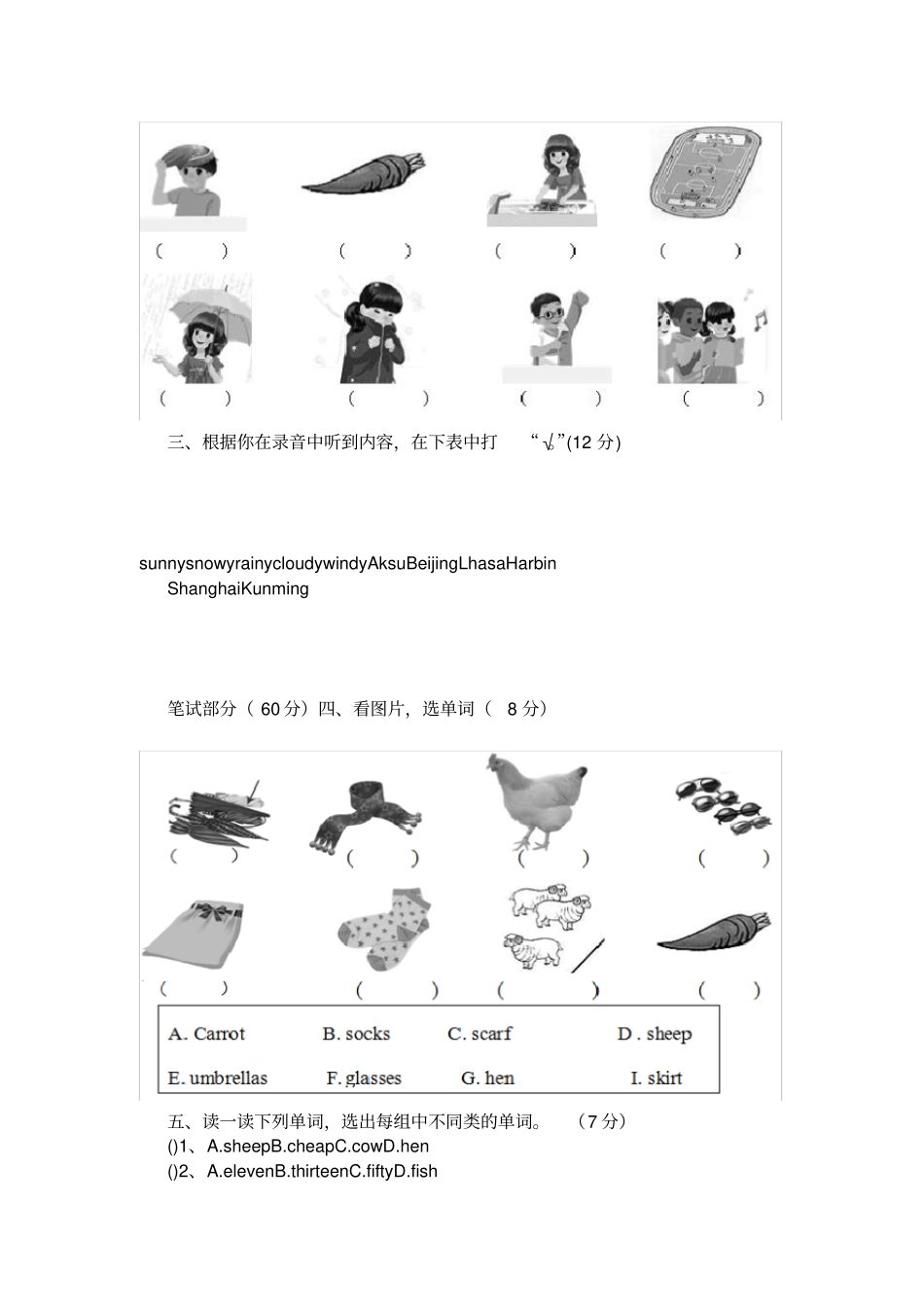 (　　)　(　　)　(　　)　(　　)

(　　)　(　　)　(　　)　(　　)

三、根据你在录音中听到内容，在下表中打　“√”(12 分)

sunnysnowyrainycloudywindyAksuBeijingLhasaHarbin ShanghaiKunming

笔试部分（ 60 分）四、看图片，选单词（　8 分）

(　　)　(　　)　(　　)　(　　)

(　　)　(　　)　(　　)　(　　)

A. Carrot　B. socks　C. scarf　D . sheep
E. umbrellas　F. glasses　G. hen　I. skirt

五、读一读下列单词，选出每组中不同类的单词。　（7 分）
()1、A.sheepB.cheapC.cowD.hen
()2、A.elevenB.thirteenC.fiftyD.fish