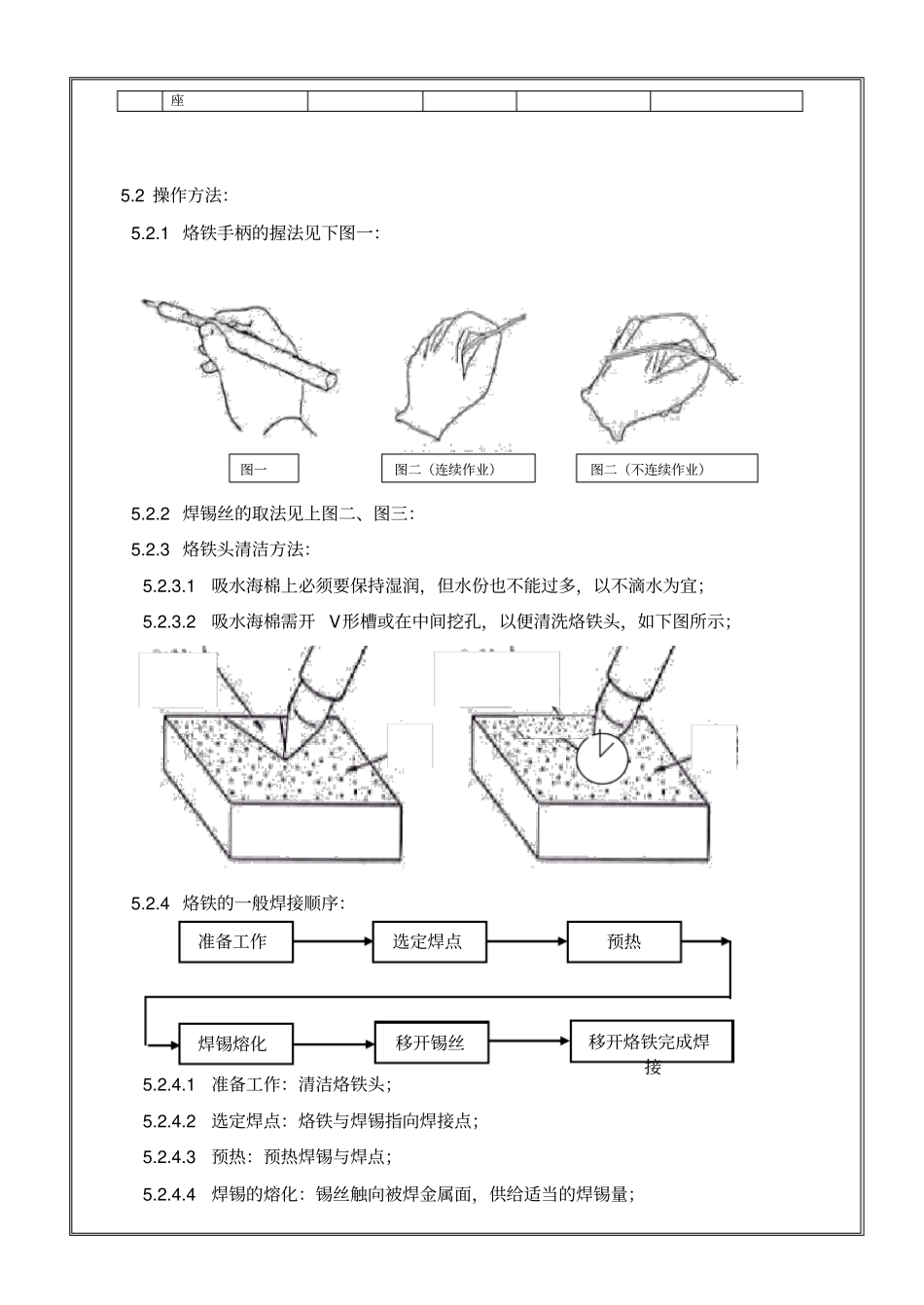 | | 座 | | | | |
|---|---|---|---|---|---|

5.2 操作方法:

5.2.1 烙铁手柄的握法见下图一:

图一

图二（连续作业）

图二（不连续作业）

5.2.2 焊锡丝的取法见上图二、图三:

5.2.3 烙铁头清洁方法:

5.2.3.1 吸水海棉上必须要保持湿润，但水份也不能过多，以不滴水为宜;

5.2.3.2 吸水海棉需开 V形槽或在中间挖孔，以便清洗烙铁头，如下图所示;

5.2.4 烙铁的一般焊接顺序:

准备工作

选定焊点

预热

焊锡熔化

移开锡丝

移开烙铁完成焊接

5.2.4.1 准备工作：清洁烙铁头;

5.2.4.2 选定焊点：烙铁与焊锡指向焊接点;

5.2.4.3 预热：预热焊锡与焊点;

5.2.4.4 焊锡的熔化：锡丝触向被焊金属面，供给适当的焊锡量;