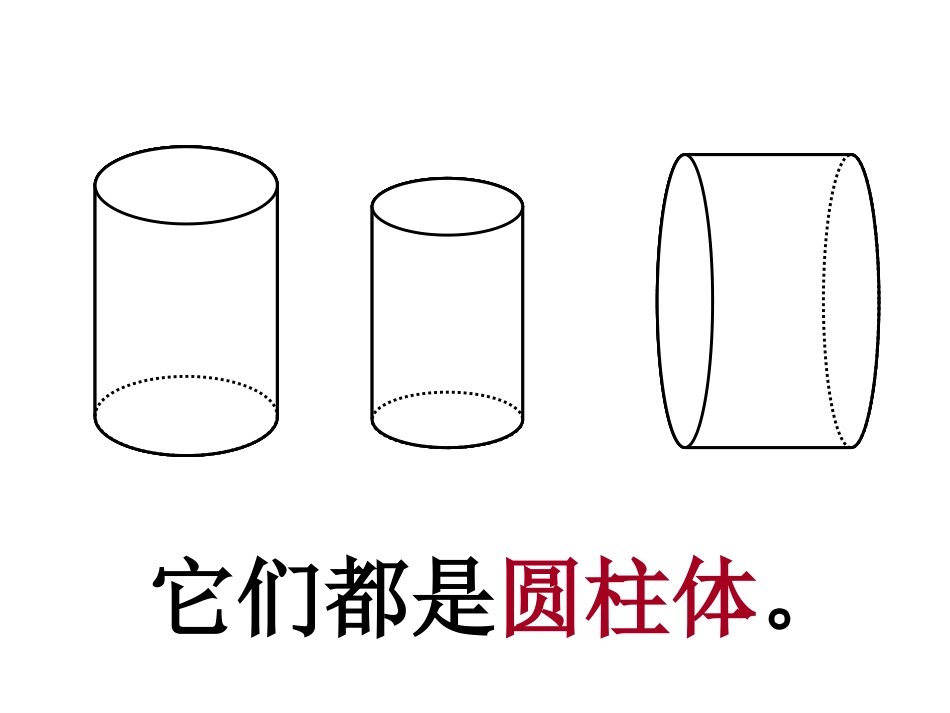 它们都是圆柱体。