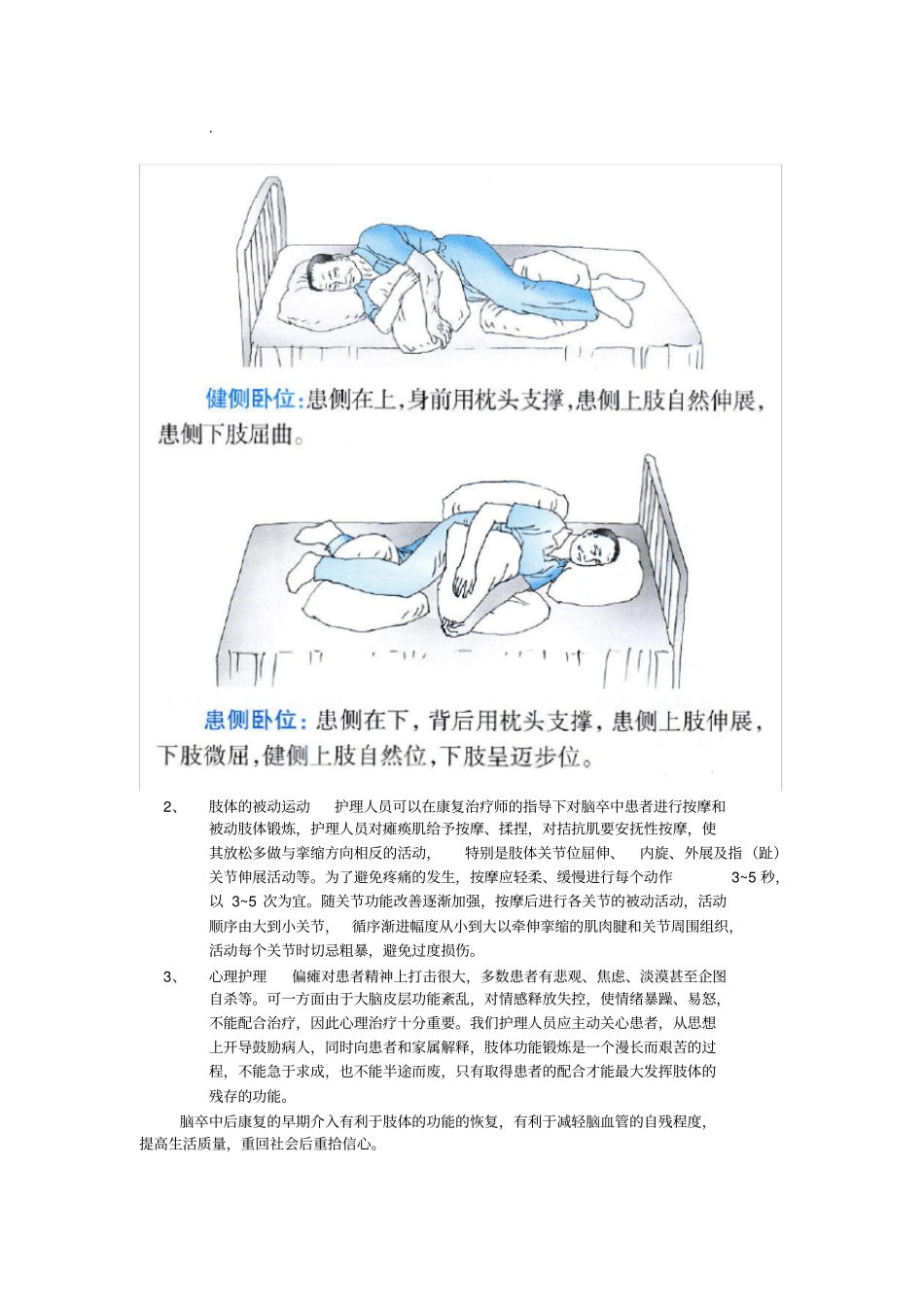 .

健侧卧位：患侧在上，身前用枕头支撑，患侧上肢自然伸展，患侧下肢屈曲。

患侧卧位：患侧在下，背后用枕头支撑，患侧上肢伸展，下肢微屈，健侧上肢自然位，下肢呈迈步位。

2、 肢体的被动运动 护理人员可以在康复治疗师的指导下对脑卒中患者进行按摩和被动肢体锻炼，护理人员对瘫痪肌给予按摩、揉捏，对拮抗肌要安抚性按摩，使其放松多做与挛缩方向相反的活动， 特别是肢体关节位屈伸、 内旋、外展及指（趾）关节伸展活动等。为了避免疼痛的发生，按摩应轻柔、缓慢进行每个动作 3~5 秒，以 3~5 次为宜。随关节功能改善逐渐加强，按摩后进行各关节的被动活动，活动顺序由大到小关节， 循序渐进幅度从小到大以牵伸挛缩的肌肉腱和关节周围组织，活动每个关节时切忌粗暴，避免过度损伤。

3、 心理护理 偏瘫对患者精神上打击很大，多数患者有悲观、焦虑、淡漠甚至企图自杀等。可一方面由于大脑皮层功能紊乱，对情感释放失控，使情绪暴躁、易怒，不能配合治疗，因此心理治疗十分重要。我们护理人员应主动关心患者，从思想上开导鼓励病人，同时向患者和家属解释，肢体功能锻炼是一个漫长而艰苦的过程，不能急于求成，也不能半途而废，只有取得患者的配合才能最大发挥肢体的残存的功能。

脑卒中后康复的早期介入有利于肢体的功能的恢复，有利于减轻脑血管的自残程度，提高生活质量，重回社会后重拾信心。