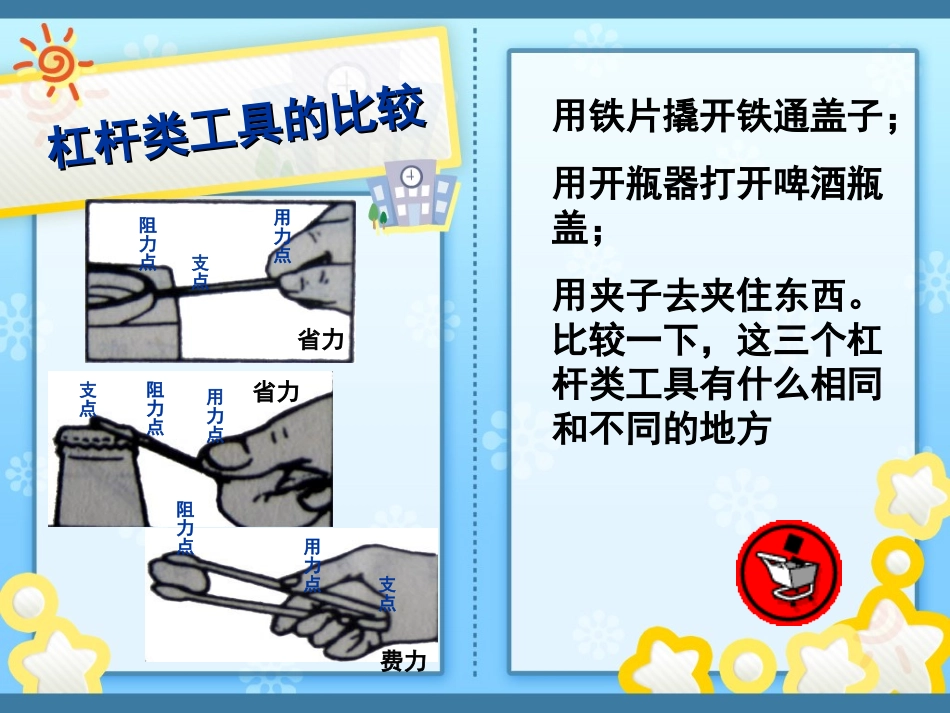 杠杆类工具的比较

阻力点
支点
用力点
省力

支点
阻力点
用力点
省力

阻力点
用力点
支点
费力

用铁片撬开铁通盖子；

用开瓶器打开啤酒瓶盖；

用夹子去夹住东西。比较一下，这三个杠杆类工具有什么相同和不同的地方