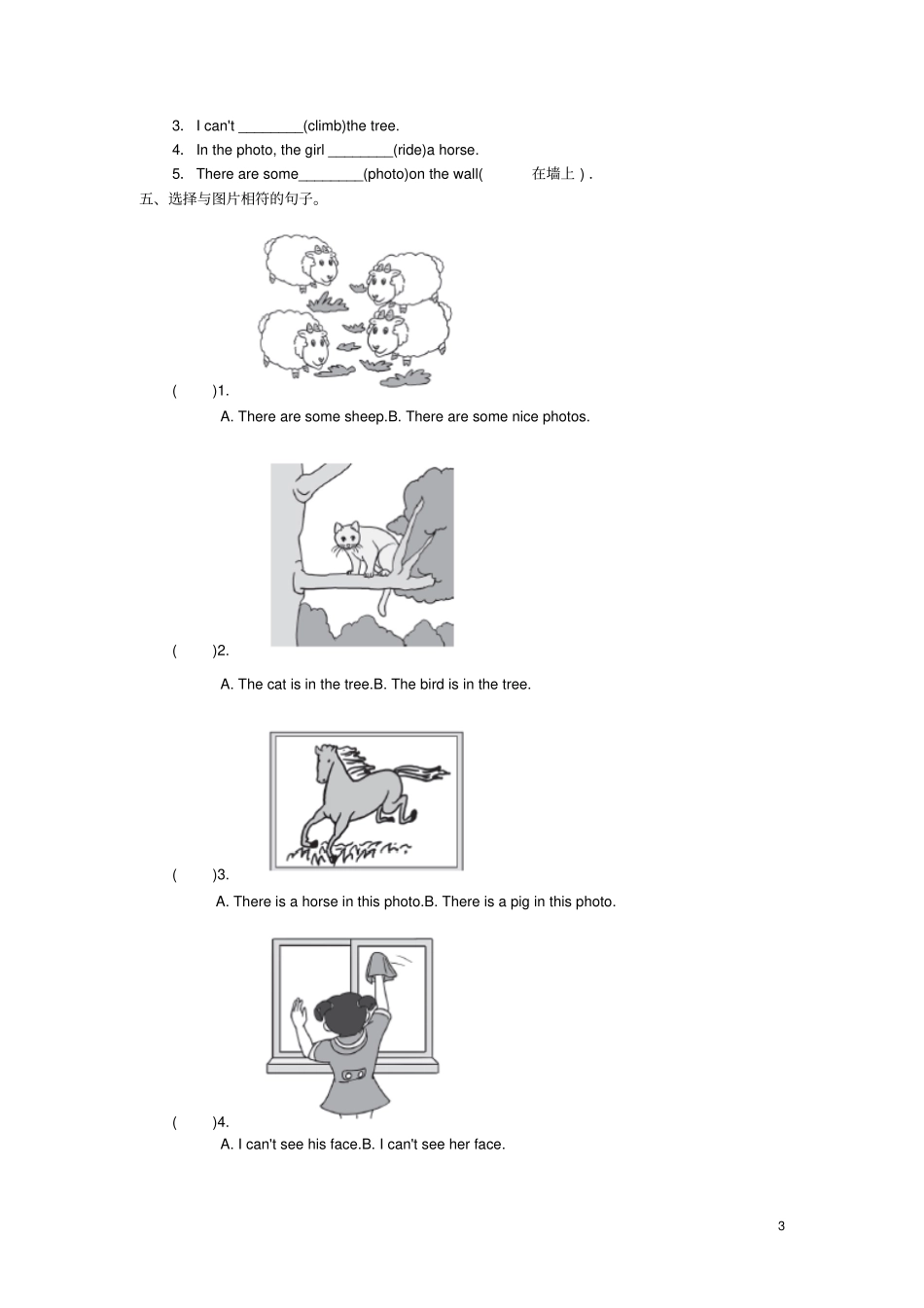 3. I can't ________(climb)the tree.

4. In the photo, the girl ________(ride)a horse.

5. There are some________(photo)on the wall( 在墙上 ) .

五、选择与图片相符的句子。

( )1.

A. There are some sheep.B. There are some nice photos.

( )2.

A. The cat is in the tree.B. The bird is in the tree.

( )3.

A. There is a horse in this photo.B. There is a pig in this photo.

( )4.

A. I can't see his face.B. I can't see her face.

3