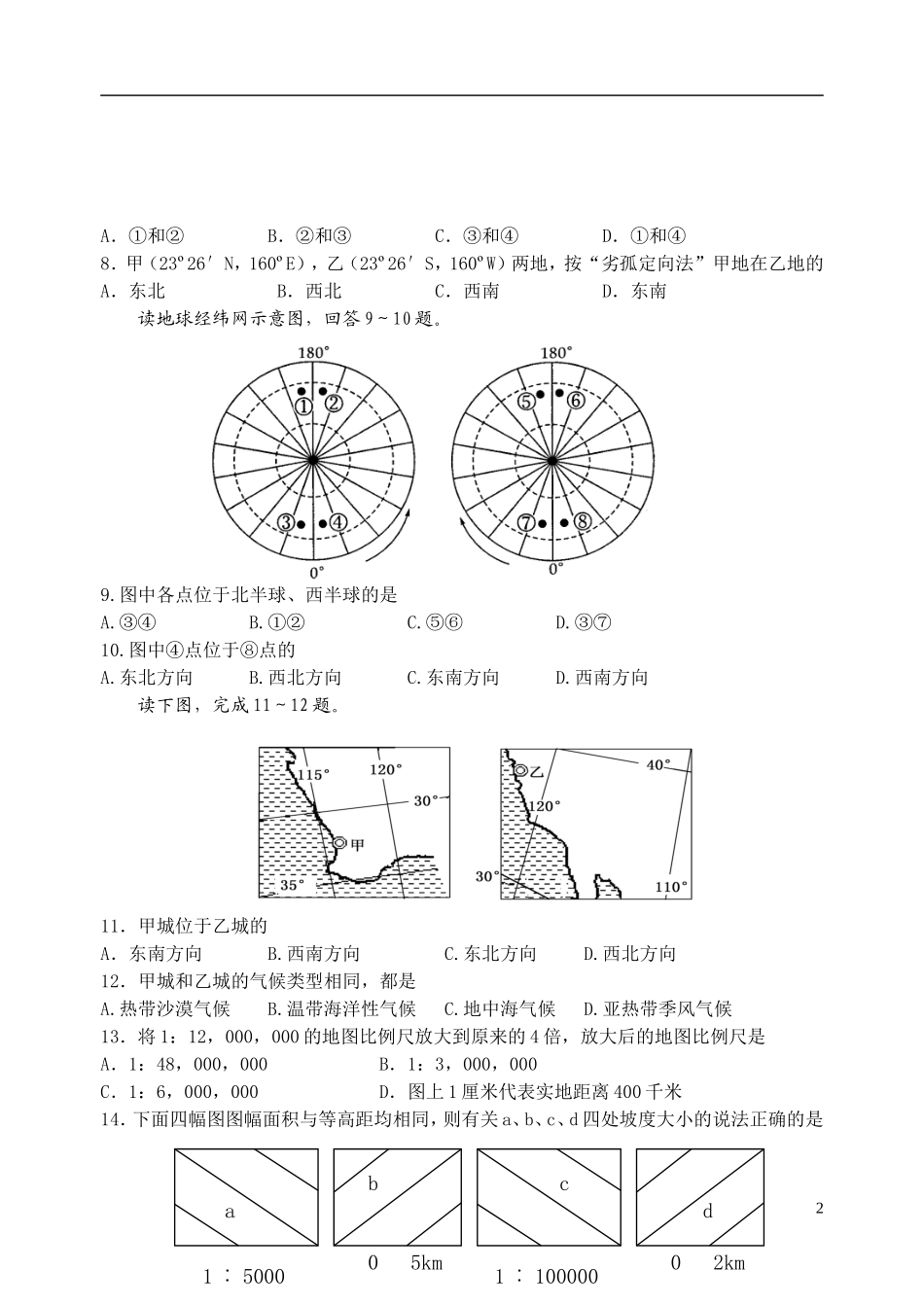 A．①和②　　　　B．②和③　　　　C．③和④　　　　D．①和④

8．甲（23º26′N，160ºE），乙（23º26′S，160ºW）两地，按“劣孤定向法”甲地在乙地的

A．东北　　　　B．西北　　　　C．西南　　　　D．东南

读地球经纬网示意图，回答 9～10 题。

180°
①
②
③
④
0°

180°
⑤
⑥
⑦
⑧
0°

9.图中各点位于北半球、西半球的是

A.③④　　　　B.①②　　　　C.⑤⑥　　　　D.③⑦

10.图中④点位于⑧点的

A.东北方向　　　B.西北方向　　　C.东南方向　　　D.西南方向

读下图，完成 11～12 题。

115°
120°
30°
甲
35°

乙
40°
120°
30°
110°

11．甲城位于乙城的

A．东南方向　　　B.西南方向　　　C.东北方向　　　D.西北方向

12．甲城和乙城的气候类型相同，都是

A.热带沙漠气候　　B.温带海洋性气候　　C.地中海气候　　D.亚热带季风气候

13．将 1：12，000，000 的地图比例尺放大到原来的 4 倍，放大后的地图比例尺是

A．1：48，000，000　　　　　B．1：3，000，000

C．1：6，000，000　　　　　D．图上 1 厘米代表实地距离 400 千米

14．下面四幅图图幅面积与等高距均相同，则有关 a、b、c、d 四处坡度大小的说法正确的是

a
1 ： 5000

b
0　5km

c
1 ： 100000

d
0　2km

2