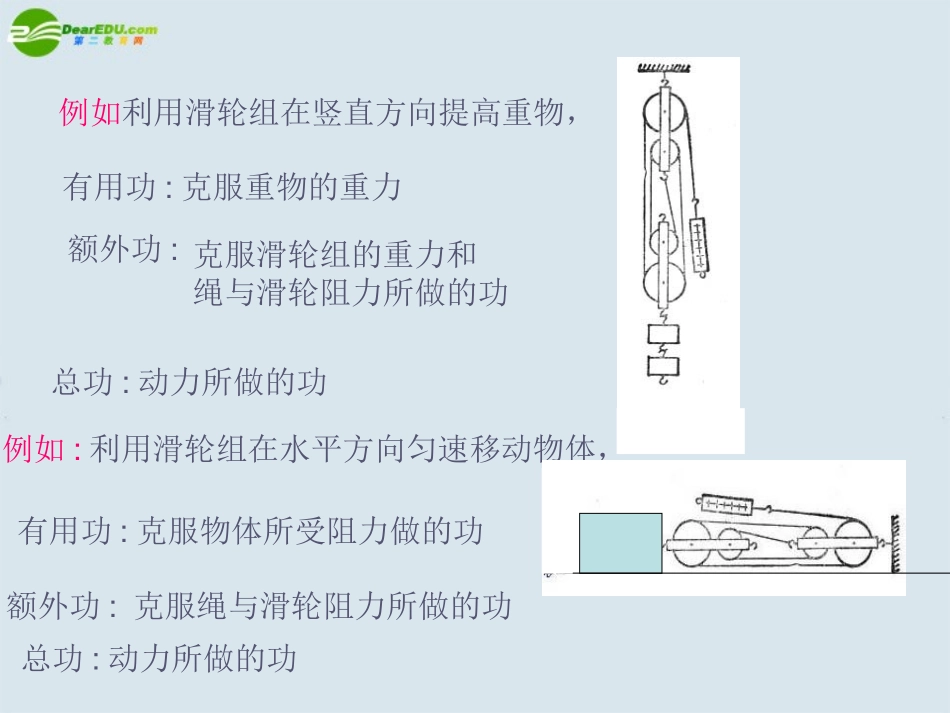 DearEDU.com
第二教育网

例如利用滑轮组在竖直方向提高重物，

有用功 : 克服重物的重力

额外功 : 克服滑轮组的重力和绳与滑轮阻力所做的功

总功 : 动力所做的功

例如 : 利用滑轮组在水平方向匀速移动物体，

有用功 : 克服物体所受阻力做的功

额外功 : 克服绳与滑轮阻力所做的功

总功 : 动力所做的功