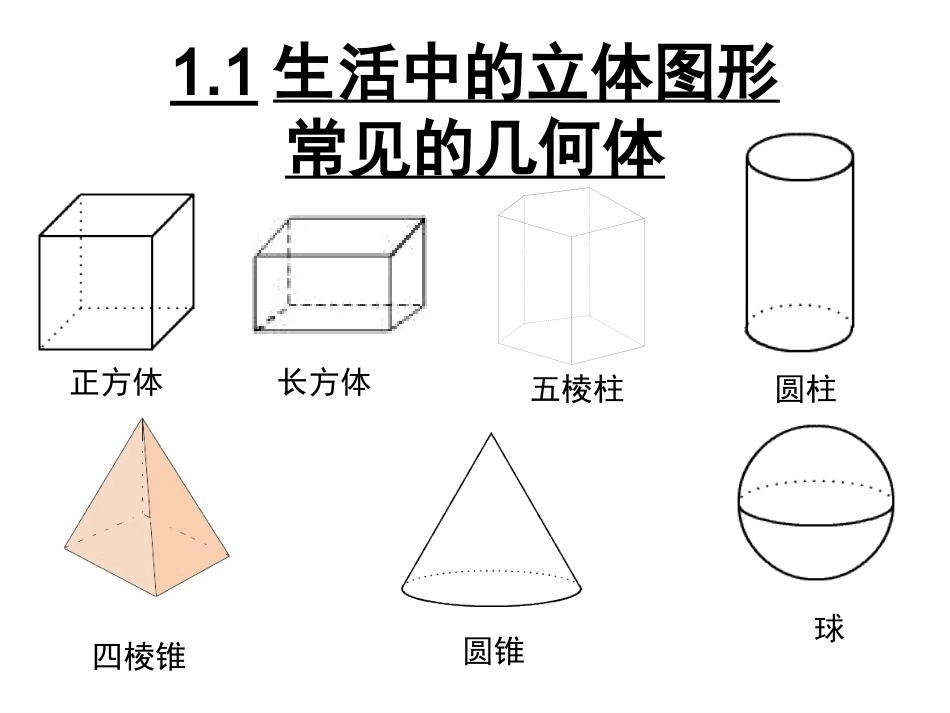 1.1 生活中的立体图形
常见的几何体

正方体

长方体

五棱柱

圆柱

四棱锥

圆锥

球