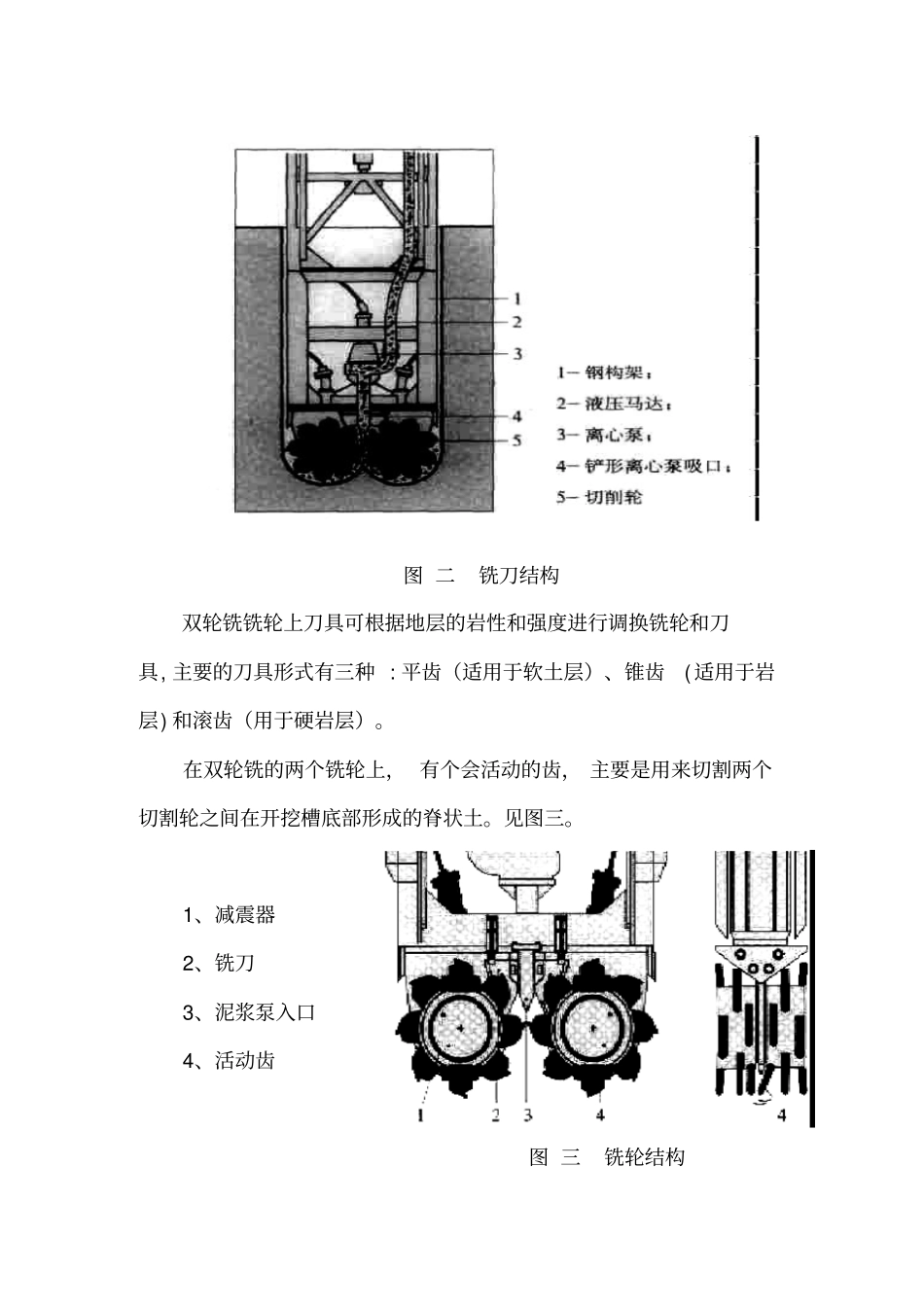 1
2
3
4
5

1— 钢构架；
2— 液压马达；
3— 离心泵；
4— 铲形离心泵吸口；
5— 切削轮

图 二 铣刀结构

双轮铣铣轮上刀具可根据地层的岩性和强度进行调换铣轮和刀具, 主要的刀具形式有三种 ：平齿（适用于软土层）、锥齿 (适用于岩层) 和滚齿（用于硬岩层）。

在双轮铣的两个铣轮上, 有个会活动的齿, 主要是用来切割两个切割轮之间在开挖槽底部形成的脊状土。见图三。

1、减震器

2、铣刀

3、泥浆泵入口

4、活动齿

1 2 3 4

4

图 三 铣轮结构