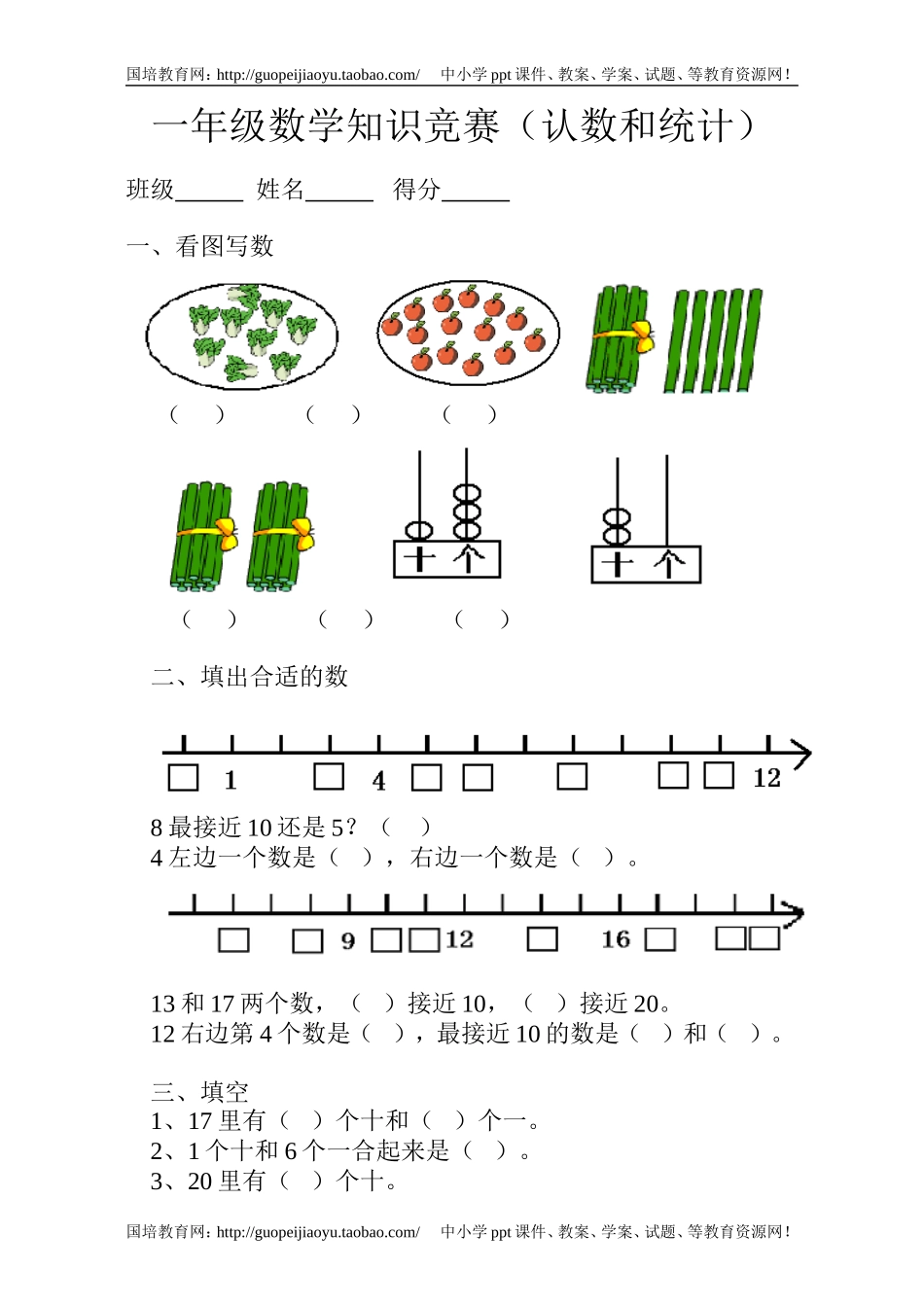 国培教育网：http://guopeijiaoyu.taobao.com/　中小学 ppt 课件、教案、学案、试题、等教育资源网！

一年级数学知识竞赛（认数和统计）

班级______ 姓名______ 得分______

一、看图写数

（　）　（　）　（　）

十　个　　十　个

（　）　（　）　（　）

二、填出合适的数

□ 1 □ 4 □ □ □ □ □ 12

8 最接近 10 还是 5？（　）
4 左边一个数是（　），右边一个数是（　）。

□ □ 9 □ □ 12 □ 16 □ □ □

13 和 17 两个数，（　）接近 10，（　）接近 20。
12 右边第 4 个数是（　），最接近 10 的数是（　）和（　）。

三、填空
1、17 里有（　）个十和（　）个一。
2、1 个十和 6 个一合起来是（　）。
3、20 里有（　）个十。

国培教育网：http://guopeijiaoyu.taobao.com/　中小学 ppt 课件、教案、学案、试题、等教育资源网！