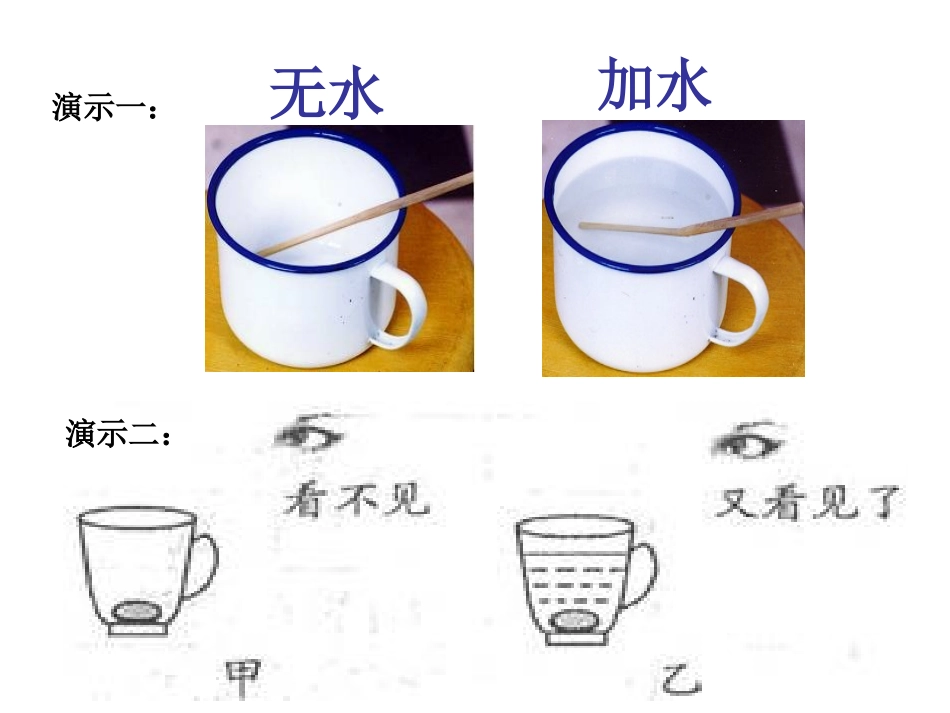 演示一：

无水

加水

演示二：

看不见

又看见了

甲

乙