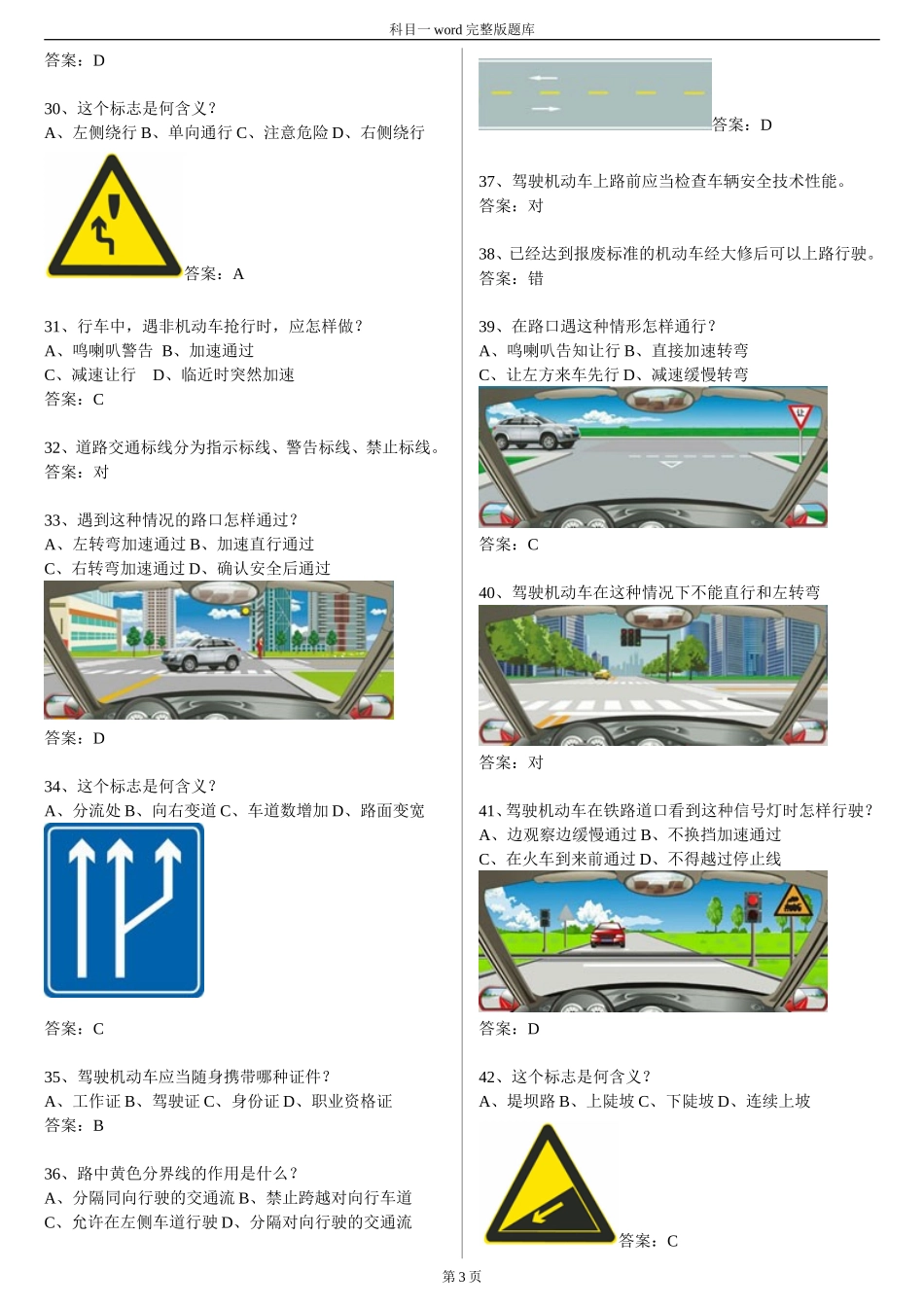 科目一 word 完整版题库

答案：D

30、这个标志是何含义？
A、左侧绕行 B、单向通行 C、注意危险 D、右侧绕行

答案：A

31、行车中，遇非机动车抢行时，应怎样做？
A、鸣喇叭警告 B、加速通过
C、减速让行 D、临近时突然加速
答案：C

32、道路交通标线分为指示标线、警告标线、禁止标线。
答案：对

33、遇到这种情况的路口怎样通过？
A、左转弯加速通过 B、加速直行通过
C、右转弯加速通过 D、确认安全后通过

答案：D

34、这个标志是何含义？
A、分流处 B、向右变道 C、车道数增加 D、路面变宽

答案：C

35、驾驶机动车应当随身携带哪种证件？
A、工作证 B、驾驶证 C、身份证 D、职业资格证
答案：B

36、路中黄色分界线的作用是什么？
A、分隔同向行驶的交通流 B、禁止跨越对向行车道
C、允许在左侧车道行驶 D、分隔对向行驶的交通流

答案：D

37、驾驶机动车上路前应当检查车辆安全技术性能。
答案：对

38、已经达到报废标准的机动车经大修后可以上路行驶。
答案：错

39、在路口遇这种情形怎样通行？
A、鸣喇叭告知让行 B、直接加速转弯
C、让左方来车先行 D、减速缓慢转弯

让

答案：C

40、驾驶机动车在这种情况下不能直行和左转弯

答案：对

41、驾驶机动车在铁路道口看到这种信号灯时怎样行驶？
A、边观察边缓慢通过 B、不换挡加速通过
C、在火车到来前通过 D、不得越过停止线

答案：D

42、这个标志是何含义？
A、堤坝路 B、上陡坡 C、下陡坡 D、连续上坡

答案：C

第 3 页