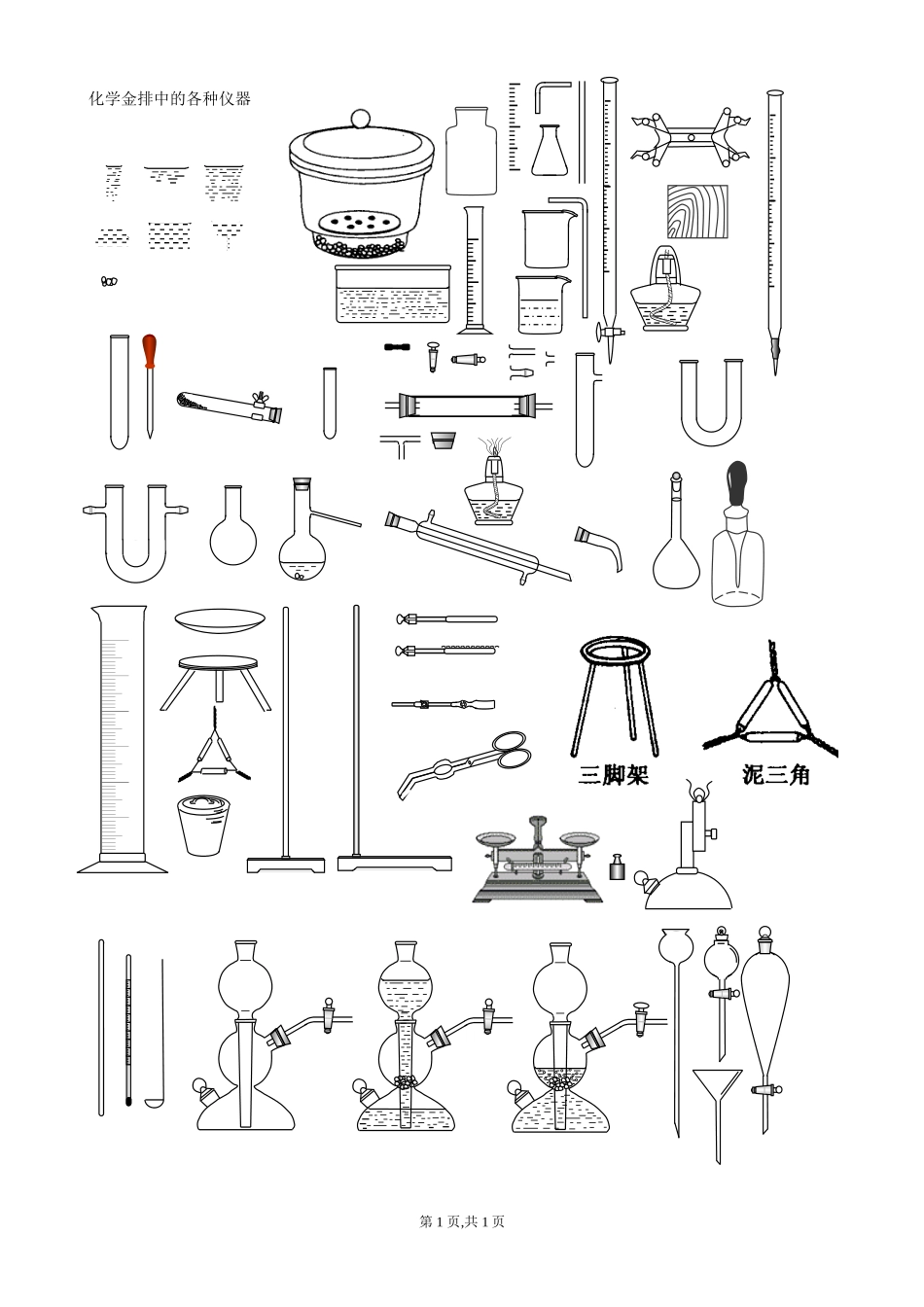 化学金排中的各种仪器

三脚架

泥三角

第 1 页,共 1 页