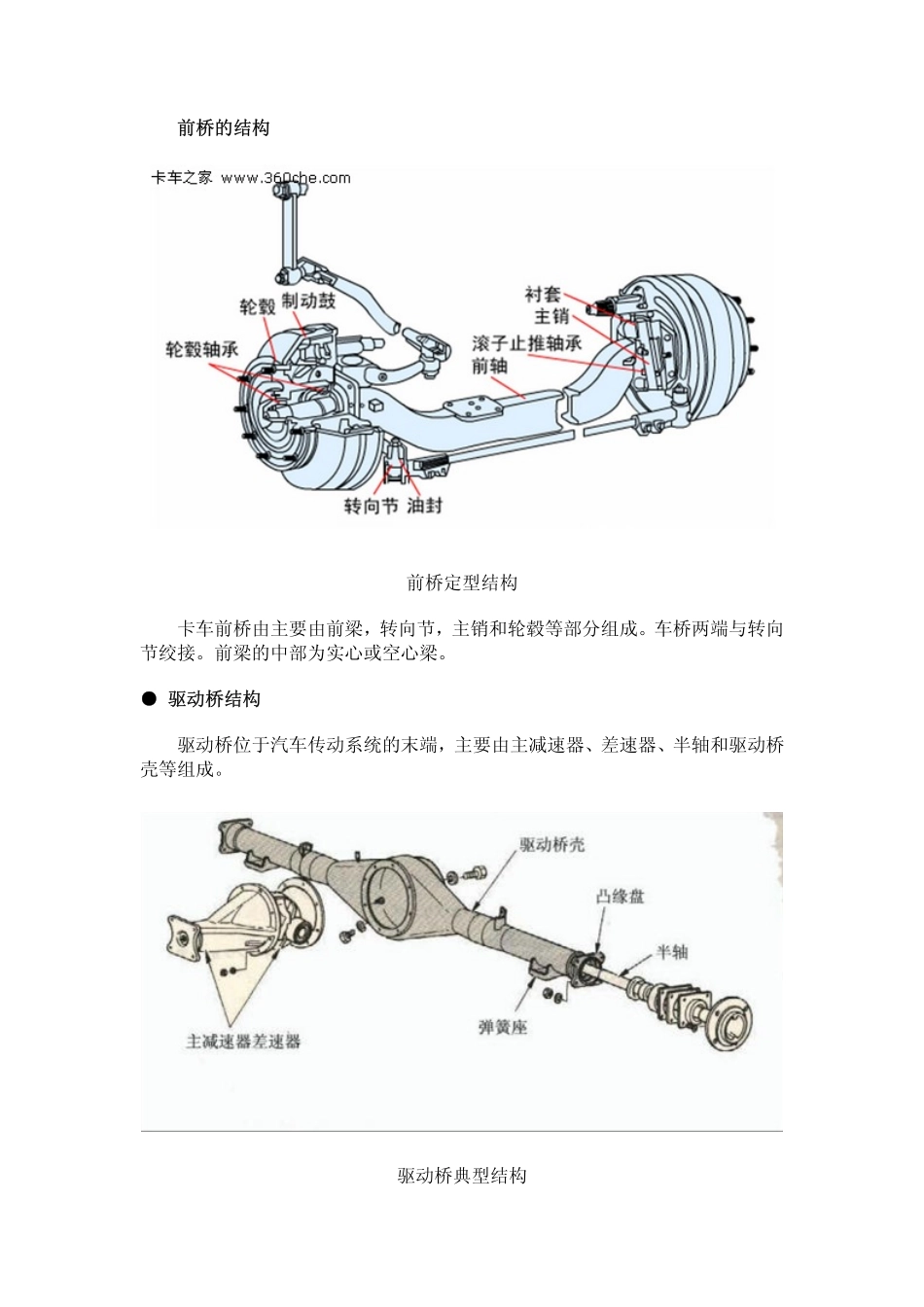 前桥的结构

卡车之家 www.360che.com

轮毂 制动鼓

轮毂轴承

衬套
主销
滚子止推轴承
前轴

转向节 油封

前桥定型结构

卡车前桥由主要由前梁，转向节，主销和轮毂等部分组成。车桥两端与转向节绞接。前梁的中部为实心或空心梁。

● 驱动桥结构

驱动桥位于汽车传动系统的末端，主要由主减速器、差速器、半轴和驱动桥壳等组成。

驱动桥壳
凸缘盘
半轴
弹簧座
主减速器差速器

驱动桥典型结构