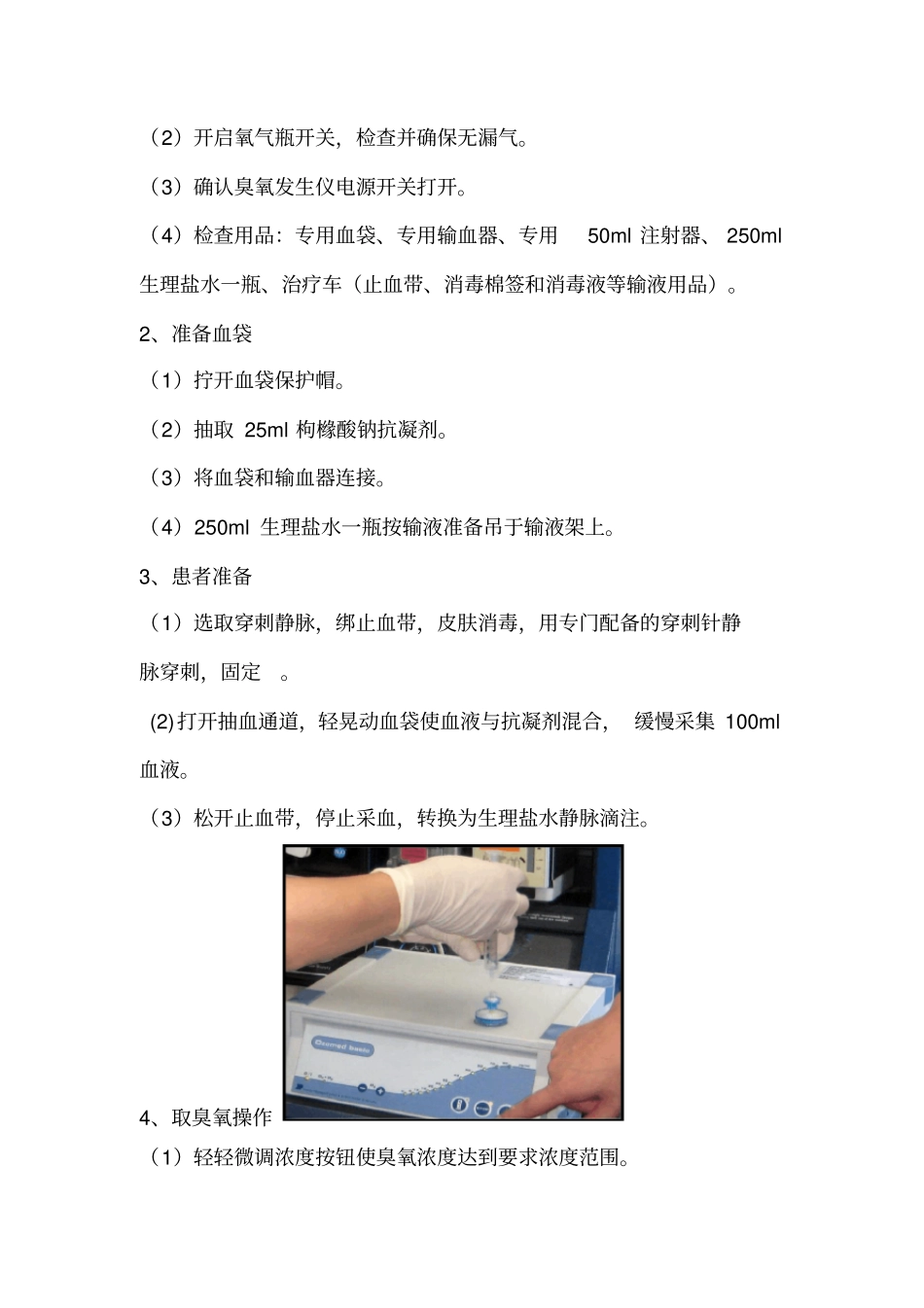 （2）开启氧气瓶开关，检查并确保无漏气。

（3）确认臭氧发生仪电源开关打开。

（4）检查用品：专用血袋、专用输血器、专用 50ml 注射器、 250ml 生理盐水一瓶、治疗车（止血带、消毒棉签和消毒液等输液用品）。

2、准备血袋

（1）拧开血袋保护帽。

（2）抽取 25ml 枸橼酸钠抗凝剂。

（3）将血袋和输血器连接。

（4）250ml 生理盐水一瓶按输液准备吊于输液架上。

3、患者准备

（1）选取穿刺静脉，绑止血带，皮肤消毒，用专门配备的穿刺针静脉穿刺，固定 。

(2)打开抽血通道，轻晃动血袋使血液与抗凝剂混合， 缓慢采集 100ml 血液。

（3）松开止血带，停止采血，转换为生理盐水静脉滴注。

Ozomed basic

4、取臭氧操作

（1）轻轻微调浓度按钮使臭氧浓度达到要求浓度范围。