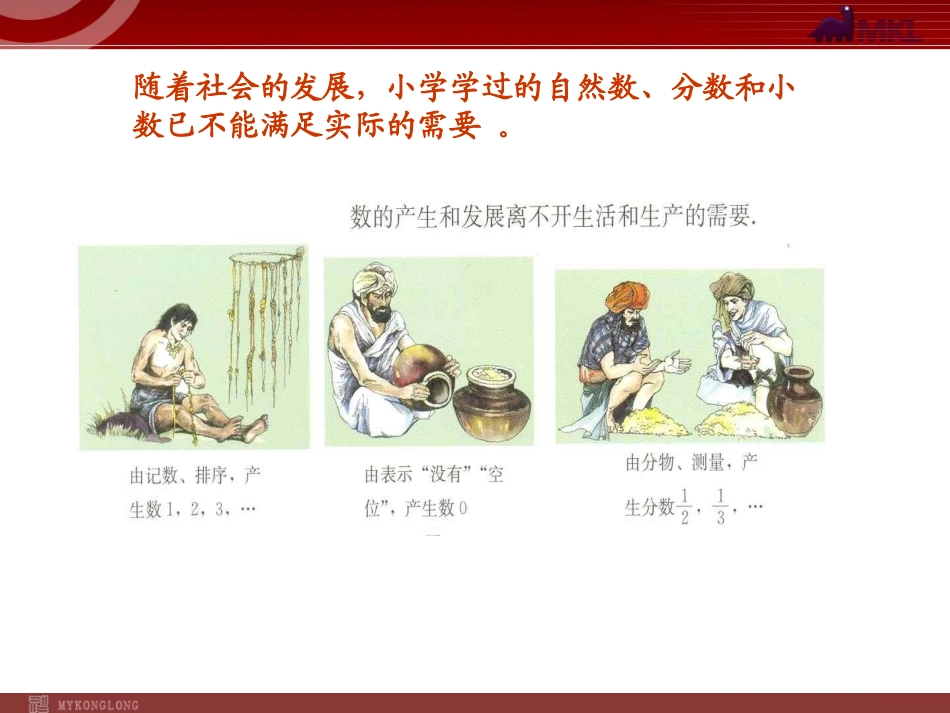 MKL

随着社会的发展，小学学过的自然数、分数和小数已不能满足实际的需要 。

数的产生和发展离不开生活和生产的需要.

由记数、排序，产生数 1，2，3，…

由表示“没有”“空位”，产生数 0

由分物、测量，产生分数 $\frac{1}{2}$，$\frac{1}{3}$，…

MYKONGLONG