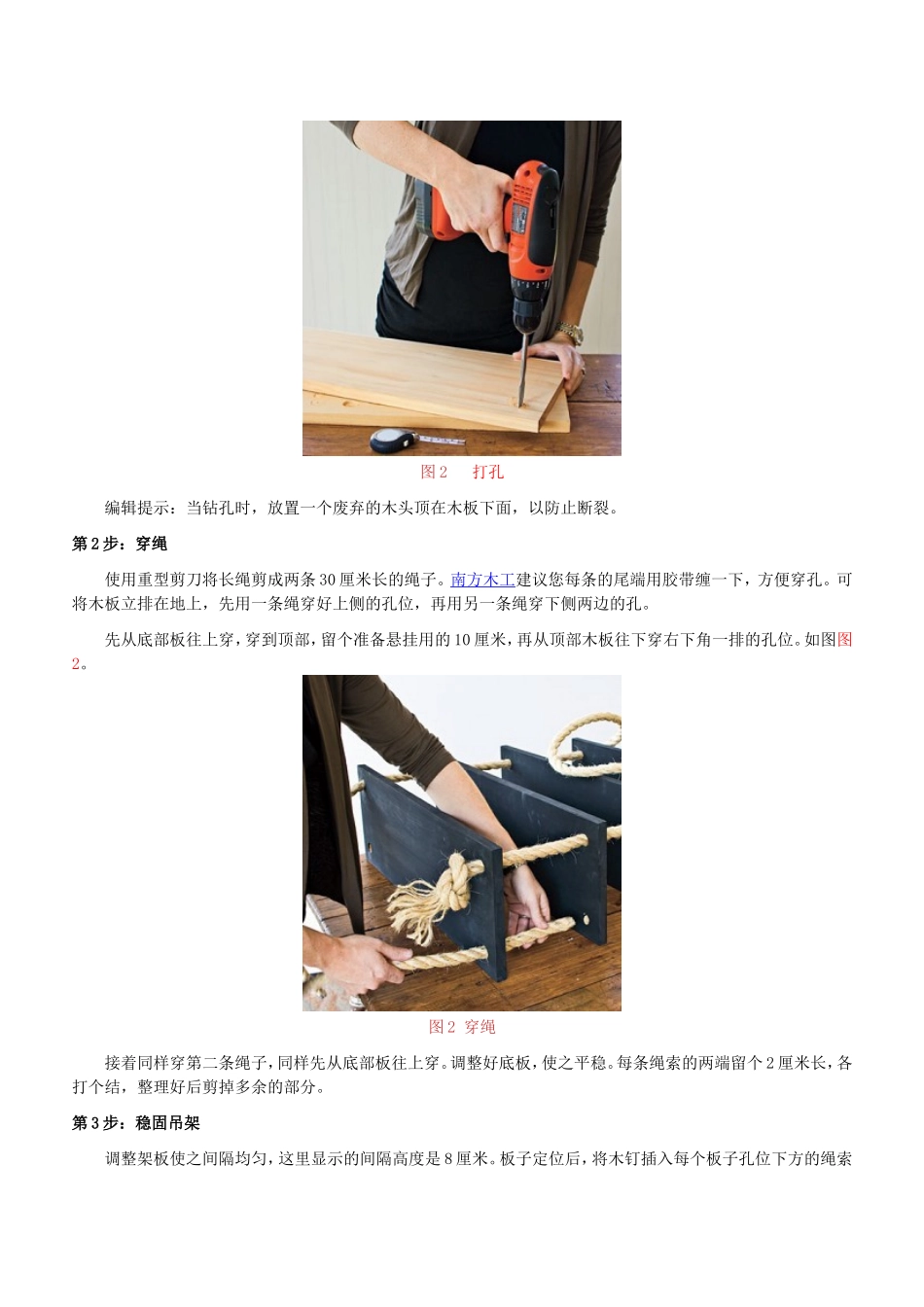 图 2　打孔

编辑提示：当钻孔时，放置一个废弃的木头顶在木板下面，以防止断裂。

第 2 步：穿绳

使用重型剪刀将长绳剪成两条 30 厘米长的绳子。南方木工建议您每条的尾端用胶带缠一下，方便穿孔。可将木板立排在地上，先用一条绳穿好上侧的孔位，再用另一条绳穿下侧两边的孔。

先从底部板往上穿，穿到顶部，留个准备悬挂用的 10 厘米，再从顶部木板往下穿右下角一排的孔位。如图图 2。

图 2 穿绳

接着同样穿第二条绳子，同样先从底部板往上穿。调整好底板，使之平稳。每条绳索的两端留个 2 厘米长，各打个结，整理好后剪掉多余的部分。

第 3 步：稳固吊架

调整架板使之间隔均匀，这里显示的间隔高度是 8 厘米。板子定位后，将木钉插入每个板子孔位下方的绳索