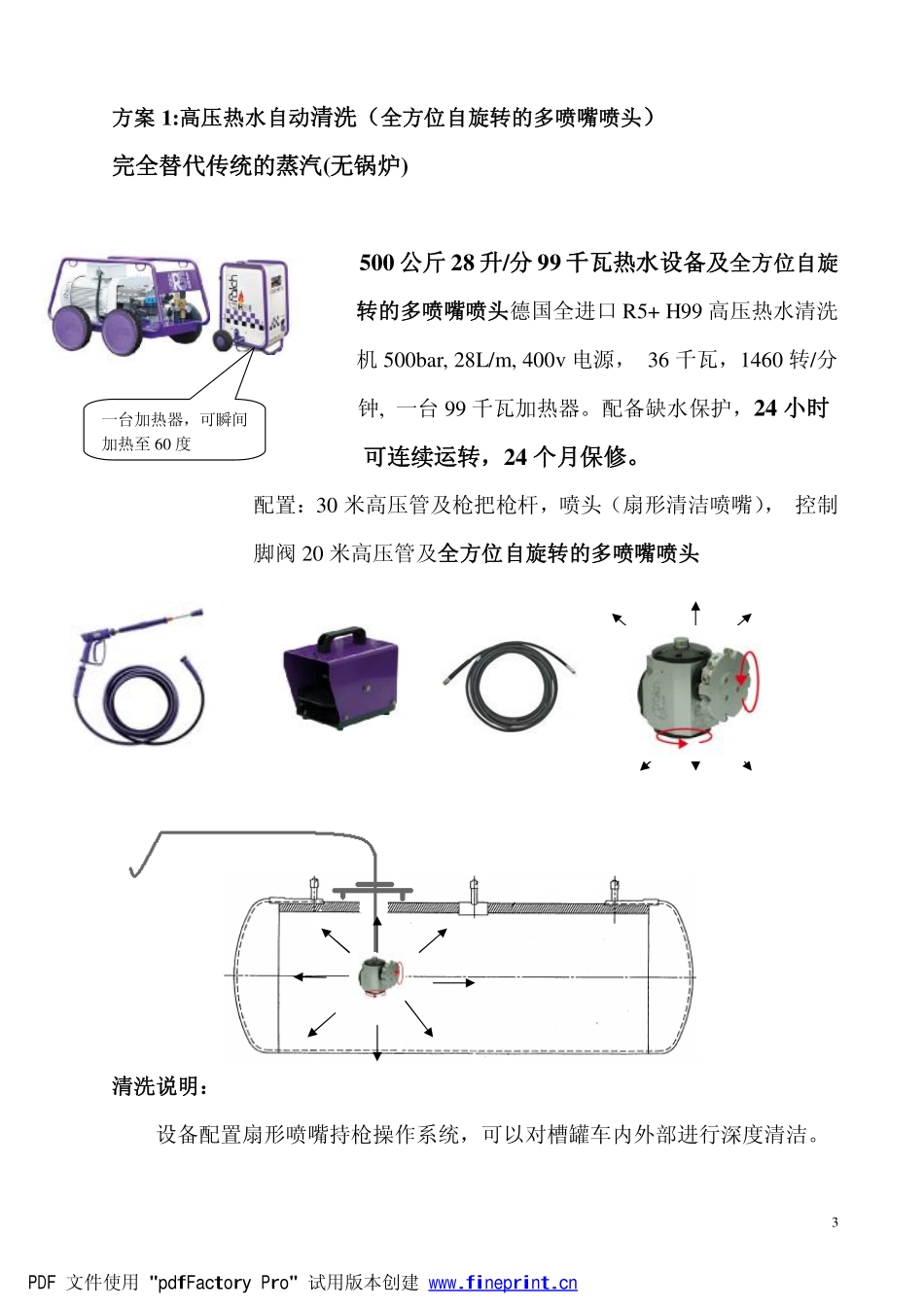 方案 1:高压热水自动清洗（全方位自旋转的多喷嘴喷头）

完全替代传统的蒸汽(无锅炉)

一台加热器，可瞬间加热至 60 度

500 公斤 28 升/分 99 千瓦热水设备及全方位自旋转的多喷嘴喷头德国全进口 R5+ H99 高压热水清洗机 500bar, 28L/m, 400v 电源， 36 千瓦，1460 转/分钟, 一台 99 千瓦加热器。配备缺水保护，24 小时可连续运转，24 个月保修。

配置：30 米高压管及枪把枪杆，喷头（扇形清洁喷嘴）， 控制脚阀 20 米高压管及全方位自旋转的多喷嘴喷头

清洗说明：

设备配置扇形喷嘴持枪操作系统，可以对槽罐车内外部进行深度清洁。

3

PDF 文件使用 "pdfFactory Pro" 试用版本创建 www.fineprint.cn