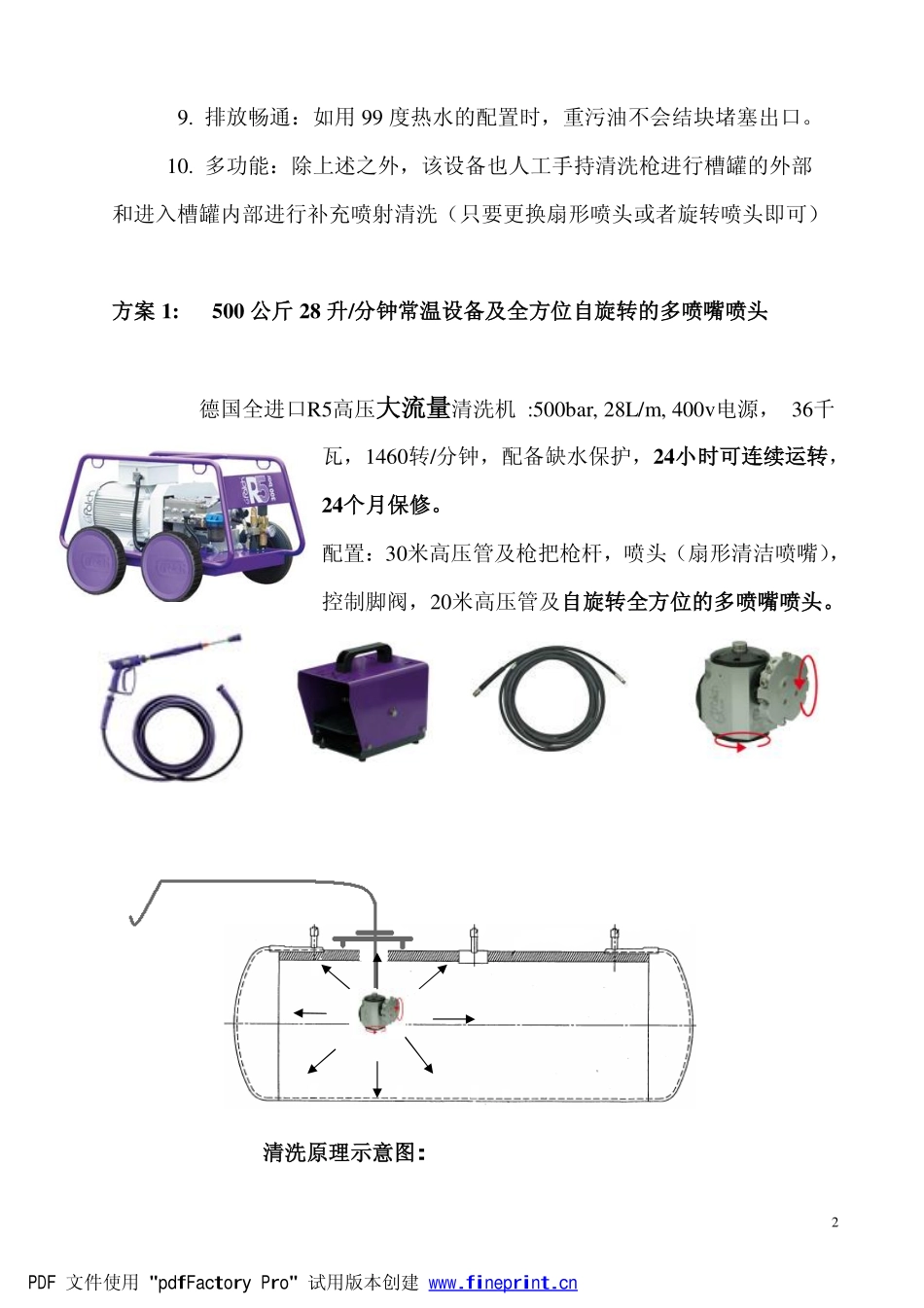 9. 排放畅通：如用 99 度热水的配置时，重污油不会结块堵塞出口。

10. 多功能：除上述之外，该设备也人工手持清洗枪进行槽罐的外部和进入槽罐内部进行补充喷射清洗（只要更换扇形喷头或者旋转喷头即可）

方案 1:　500 公斤 28 升/分钟常温设备及全方位自旋转的多喷嘴喷头

德国全进口R5高压大流量清洗机 :500bar, 28L/m, 400v电源， 36千瓦，1460转/分钟，配备缺水保护，24小时可连续运转，24个月保修。

配置：30米高压管及枪把枪杆，喷头（扇形清洁喷嘴），控制脚阀，20米高压管及自旋转全方位的多喷嘴喷头。

清洗原理示意图：

2

PDF 文件使用 "pdfFactory Pro" 试用版本创建 www.fineprint.cn