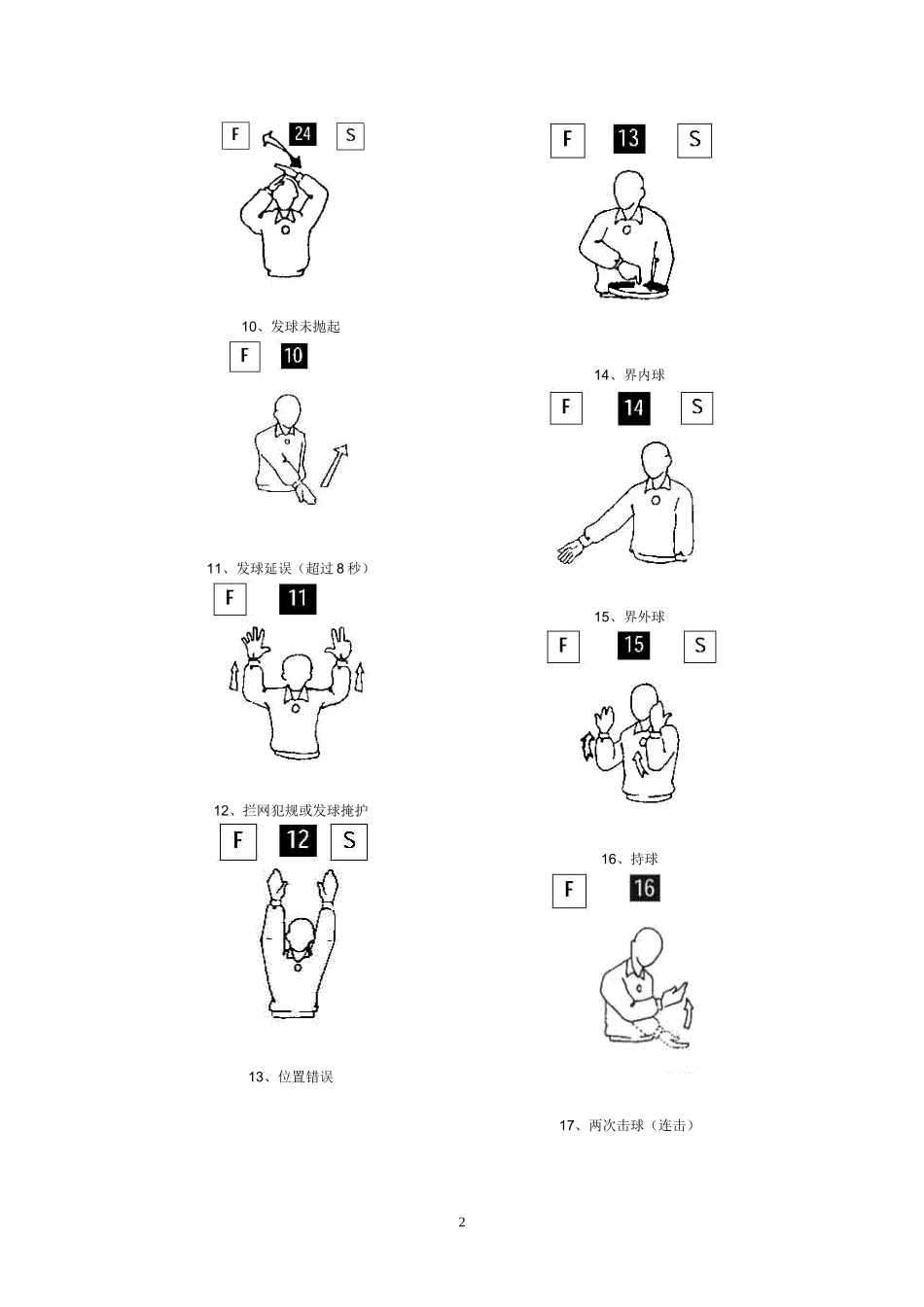 F 24 S

10、发球未抛起

F 10

11、发球延误（超过 8 秒）

F 11

12、拦网犯规或发球掩护

F 12 S

13、位置错误

F 13 S

14、界内球

F 14 S

15、界外球

F 15 S

16、持球

F 16

17、两次击球（连击）

2