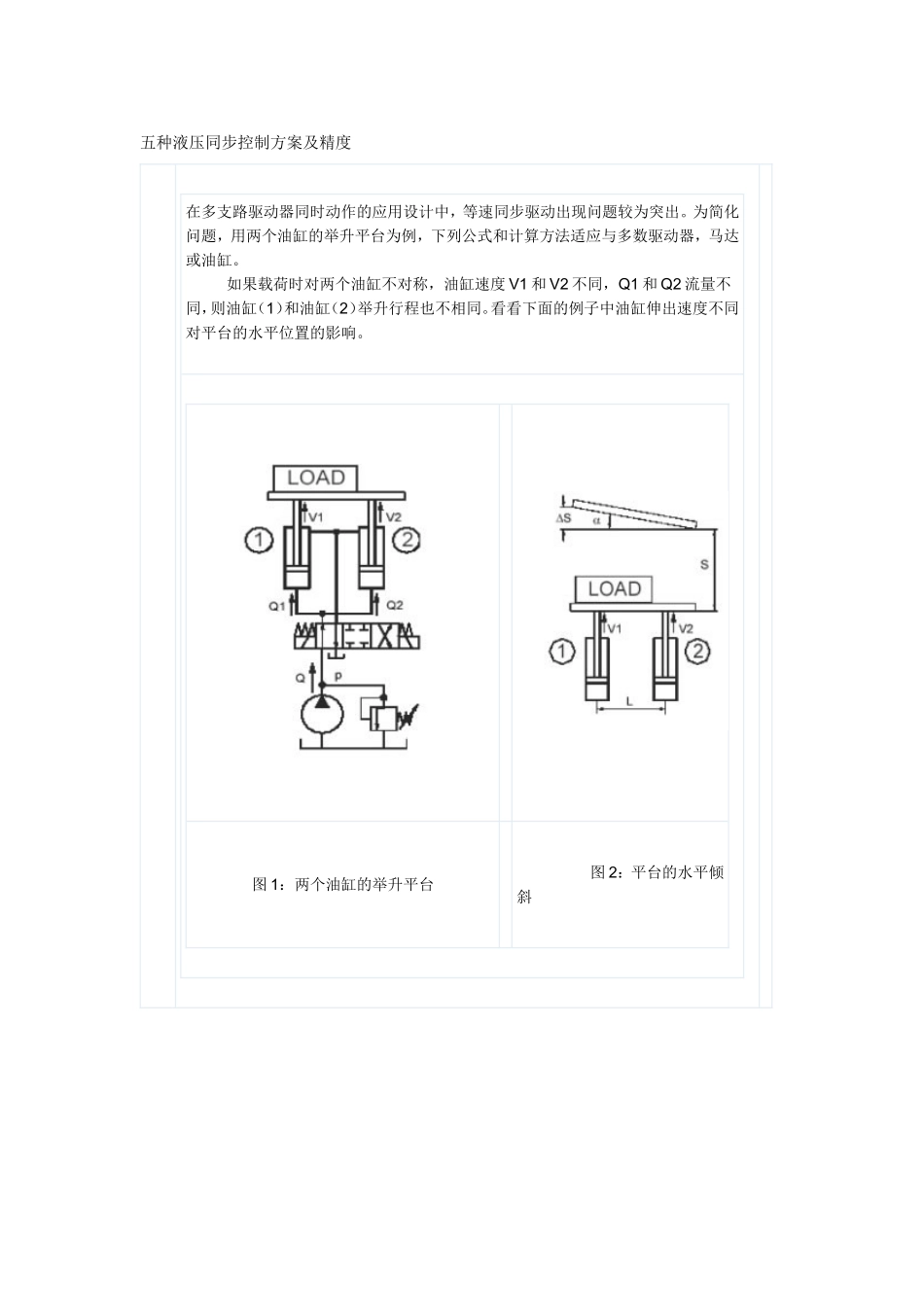 五种液压同步控制方案及精度

在多支路驱动器同时动作的应用设计中，等速同步驱动出现问题较为突出。为简化问题，用两个油缸的举升平台为例，下列公式和计算方法适应与多数驱动器，马达或油缸。

如果载荷时对两个油缸不对称，油缸速度 V1 和 V2 不同，Q1 和 Q2 流量不同，则油缸（1）和油缸（2）举升行程也不相同。看看下面的例子中油缸伸出速度不同对平台的水平位置的影响。

LOAD
V1
V2
1
2
Q1
Q2
Q
P

ΔS
α
S
LOAD
V1
V2
1
2
L

图 1：两个油缸的举升平台

图 2：平台的水平倾斜