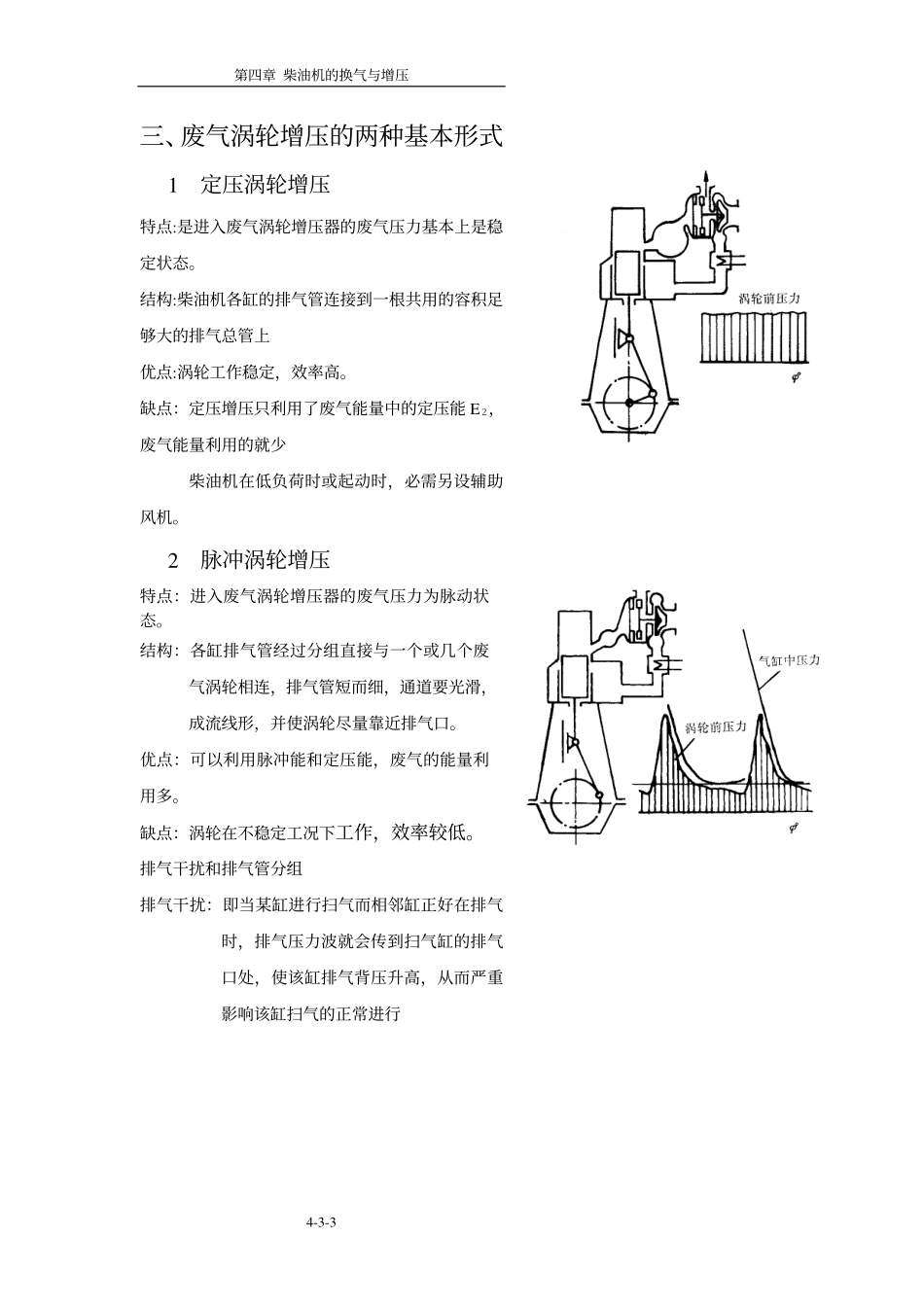 第四章 柴油机的换气与增压

三、废气涡轮增压的两种基本形式

1 定压涡轮增压

特点:是进入废气涡轮增压器的废气压力基本上是稳定状态。

结构:柴油机各缸的排气管连接到一根共用的容积足够大的排气总管上

优点:涡轮工作稳定，效率高。

缺点：定压增压只利用了废气能量中的定压能 $E_2$，废气能量利用的就少

柴油机在低负荷时或起动时，必需另设辅助风机。

涡轮前压力

$\varphi$

2 脉冲涡轮增压

特点：进入废气涡轮增压器的废气压力为脉动状态。

结构：各缸排气管经过分组直接与一个或几个废气涡轮相连，排气管短而细，通道要光滑，成流线形，并使涡轮尽量靠近排气口。

优点：可以利用脉冲能和定压能，废气的能量利用多。

缺点：涡轮在不稳定工况下工作，效率较低。

排气干扰和排气管分组

排气干扰：即当某缸进行扫气而相邻缸正好在排气时，排气压力波就会传到扫气缸的排气口处，使该缸排气背压升高，从而严重影响该缸扫气的正常进行

气缸中压力

涡轮前压力

$\varphi$

4-3-3