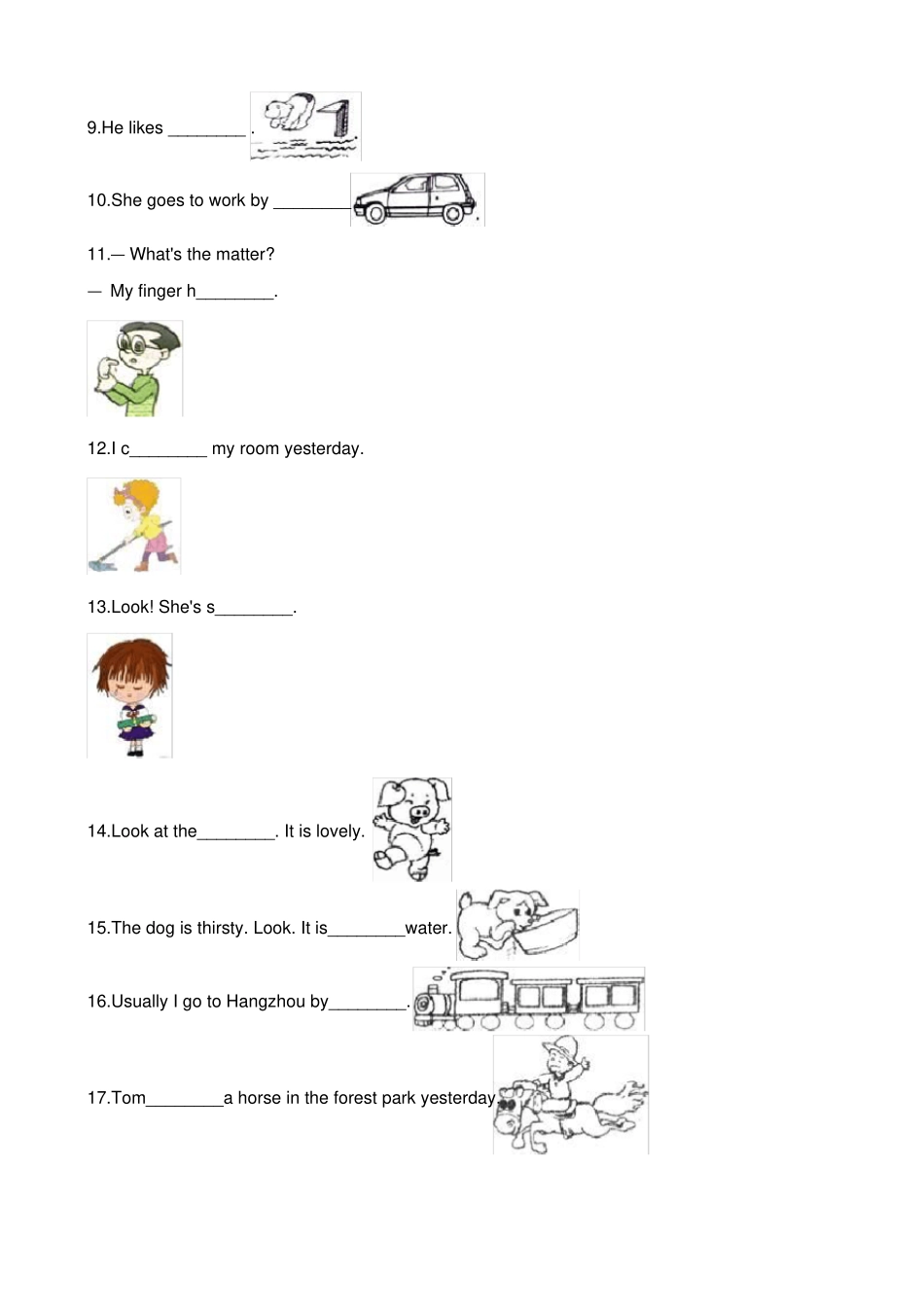 9.He likes ________ .

10.She goes to work by ________

11.— What's the matter?

— My finger h________.

12.I c________ my room yesterday.

13.Look! She's s________.

14.Look at the________. It is lovely.

15.The dog is thirsty. Look. It is________water.

16.Usually I go to Hangzhou by________.

17.Tom________a horse in the forest park yesterday