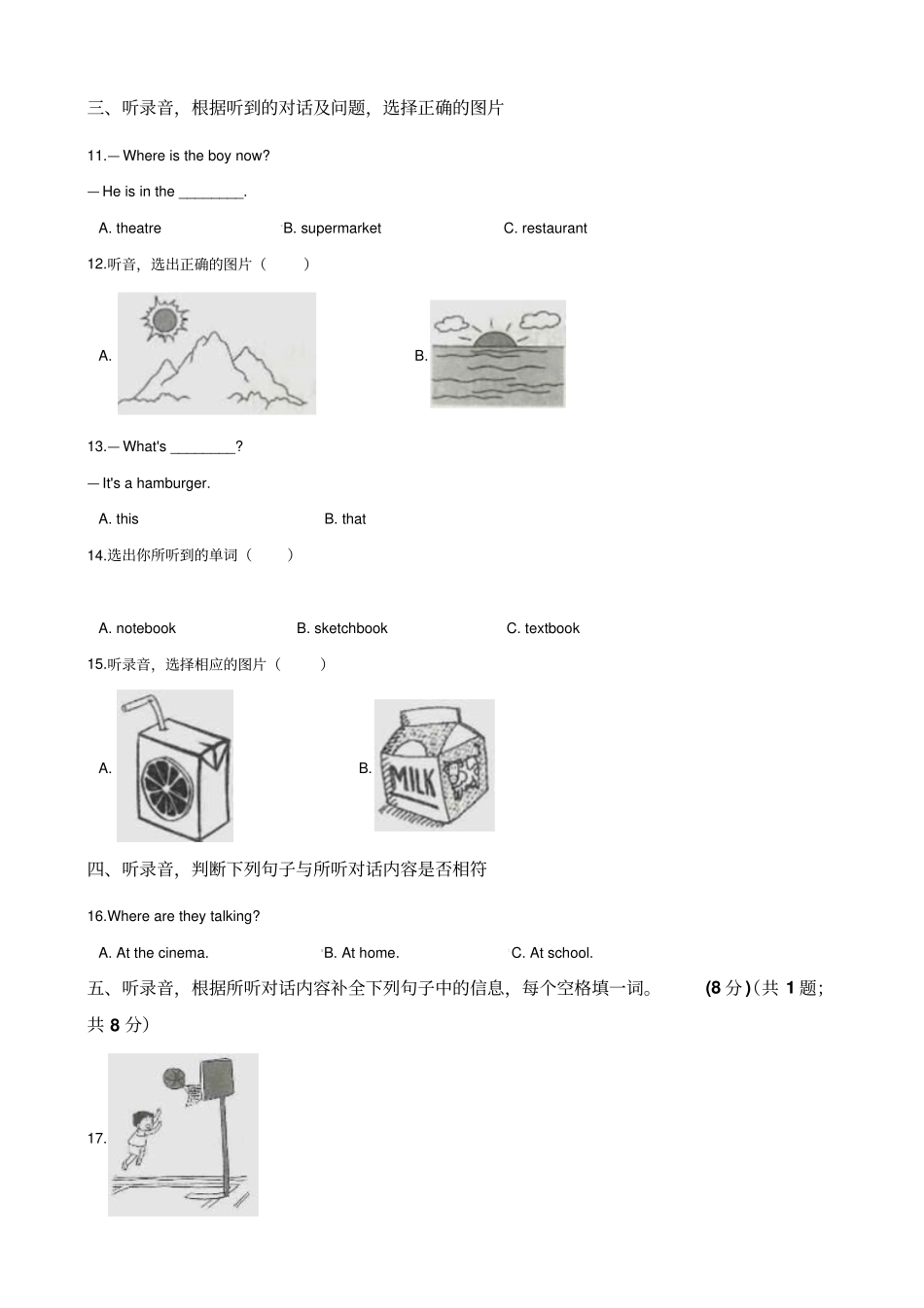 三、听录音，根据听到的对话及问题，选择正确的图片

11.— Where is the boy now?

— He is in the ________.

A. theatre B. supermarket C. restaurant

12.听音，选出正确的图片（ ）

A.

B.

13.— What's ________?

— It's a hamburger.

A. this B. that

14.选出你所听到的单词（ ）

A. notebook B. sketchbook C. textbook

15.听录音，选择相应的图片（ ）

A.

B. MILK

四、听录音，判断下列句子与所听对话内容是否相符

16.Where are they talking?

A. At the cinema. B. At home. C. At school.

五、听录音，根据所听对话内容补全下列句子中的信息，每个空格填一词。 (8 分)（共 1 题；共 8 分）

17.