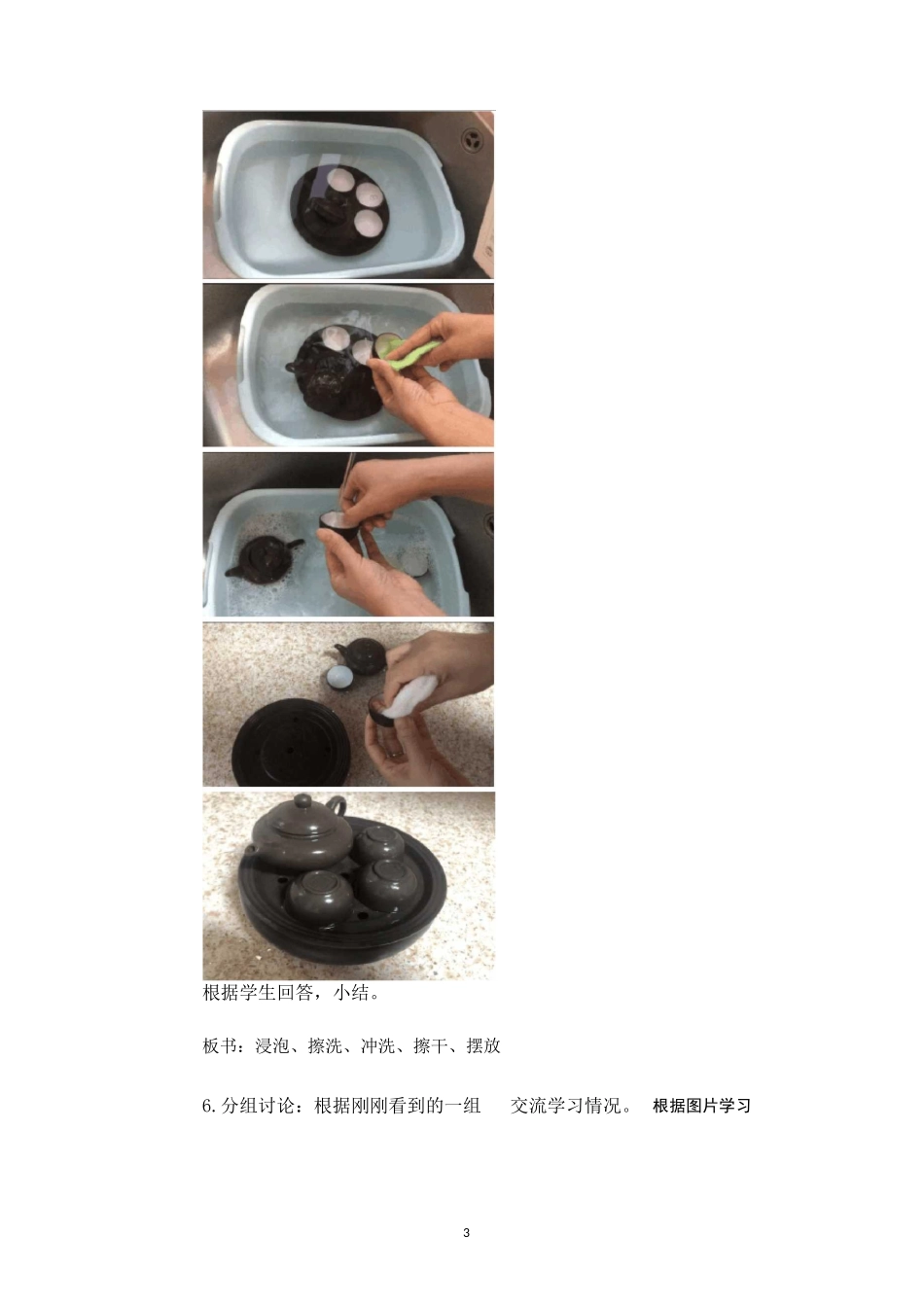 根据学生回答，小结。

板书：浸泡、擦洗、冲洗、擦干、摆放

6.分组讨论：根据刚刚看到的一组 交流学习情况。 根据图片学习

3