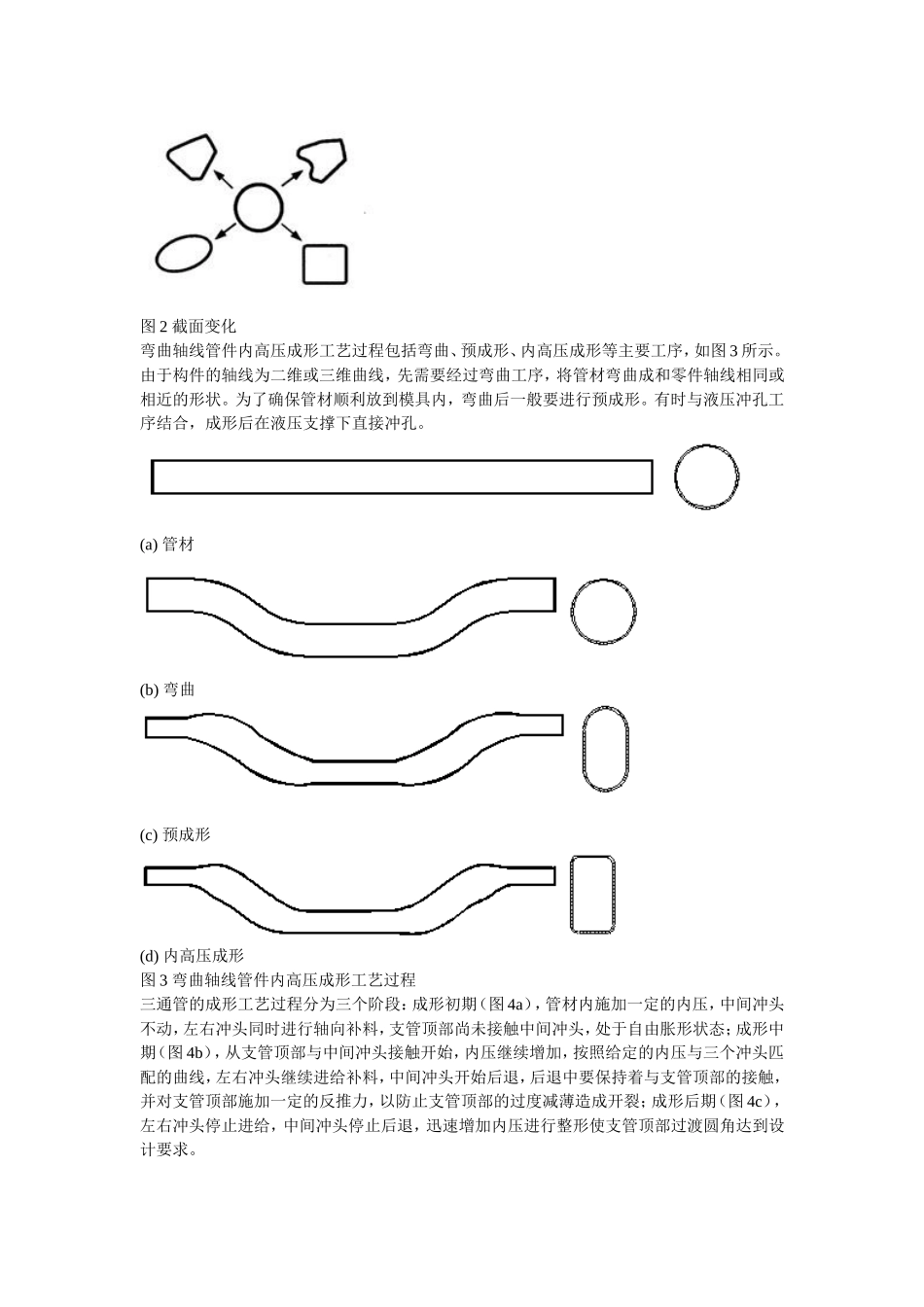 图 2 截面变化

弯曲轴线管件内高压成形工艺过程包括弯曲、预成形、内高压成形等主要工序，如图 3 所示。由于构件的轴线为二维或三维曲线，先需要经过弯曲工序，将管材弯曲成和零件轴线相同或相近的形状。为了确保管材顺利放到模具内，弯曲后一般要进行预成形。有时与液压冲孔工序结合，成形后在液压支撑下直接冲孔。

(a) 管材

(b) 弯曲

(c) 预成形

(d) 内高压成形

图 3 弯曲轴线管件内高压成形工艺过程

三通管的成形工艺过程分为三个阶段：成形初期（图 4a），管材内施加一定的内压，中间冲头不动，左右冲头同时进行轴向补料，支管顶部尚未接触中间冲头，处于自由胀形状态；成形中期（图 4b），从支管顶部与中间冲头接触开始，内压继续增加，按照给定的内压与三个冲头匹配的曲线，左右冲头继续进给补料，中间冲头开始后退，后退中要保持着与支管顶部的接触，并对支管顶部施加一定的反推力，以防止支管顶部的过度减薄造成开裂；成形后期（图 4c），左右冲头停止进给，中间冲头停止后退，迅速增加内压进行整形使支管顶部过渡圆角达到设计要求。