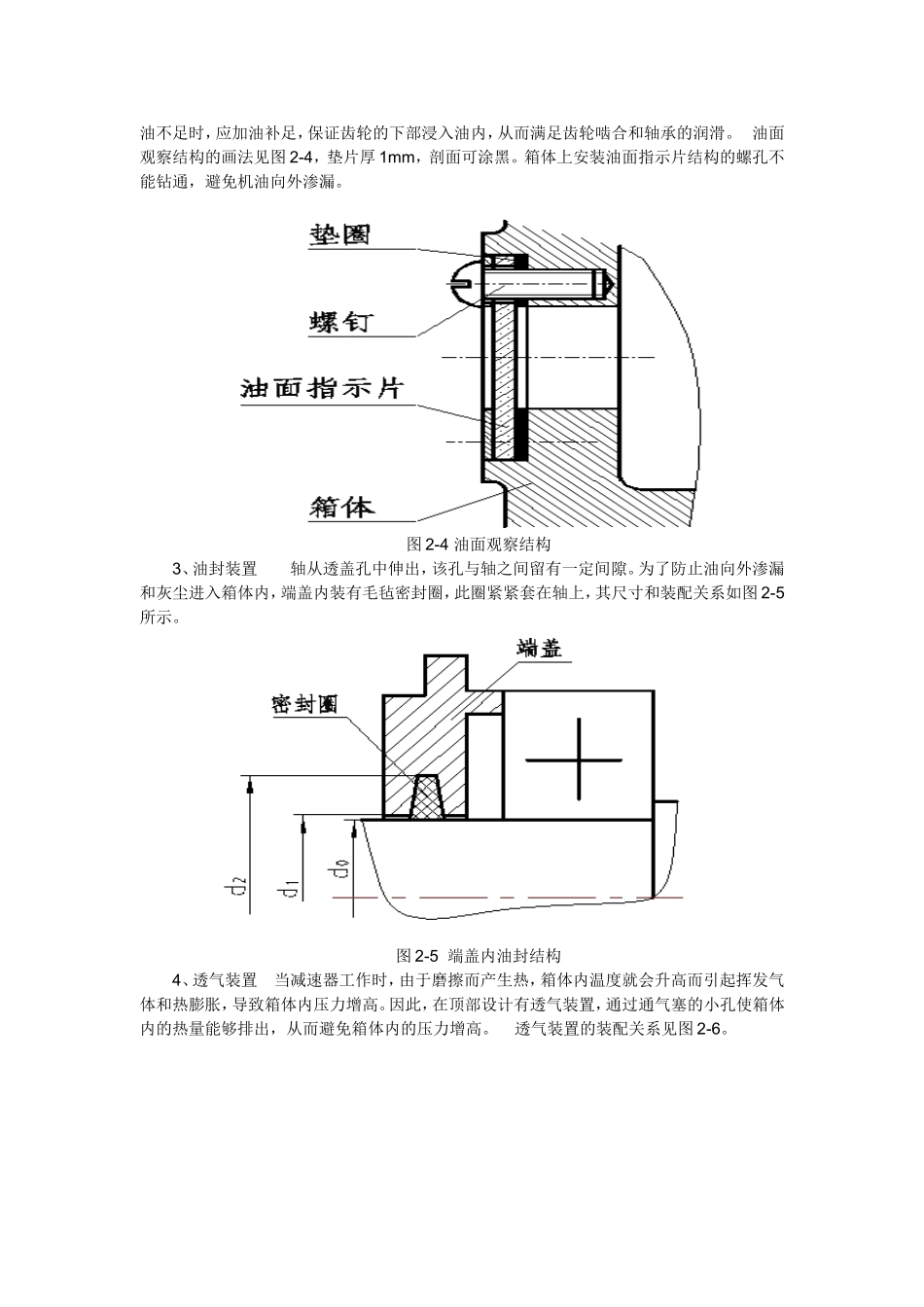 油不足时，应加油补足，保证齿轮的下部浸入油内，从而满足齿轮啮合和轴承的润滑。 油面观察结构的画法见图 2-4，垫片厚 1mm，剖面可涂黑。箱体上安装油面指示片结构的螺孔不能钻通，避免机油向外渗漏。

垫圈
螺钉
油面指示片
箱体

图 2-4 油面观察结构

3、油封装置 轴从透盖孔中伸出，该孔与轴之间留有一定间隙。为了防止油向外渗漏和灰尘进入箱体内，端盖内装有毛毡密封圈，此圈紧紧套在轴上，其尺寸和装配关系如图 2-5 所示。

端盖
密封圈
$d_2$
$d_1$
$d_0$

图 2-5 端盖内油封结构

4、透气装置 当减速器工作时，由于磨擦而产生热，箱体内温度就会升高而引起挥发气体和热膨胀，导致箱体内压力增高。因此，在顶部设计有透气装置，通过通气塞的小孔使箱体内的热量能够排出，从而避免箱体内的压力增高。 透气装置的装配关系见图 2-6。