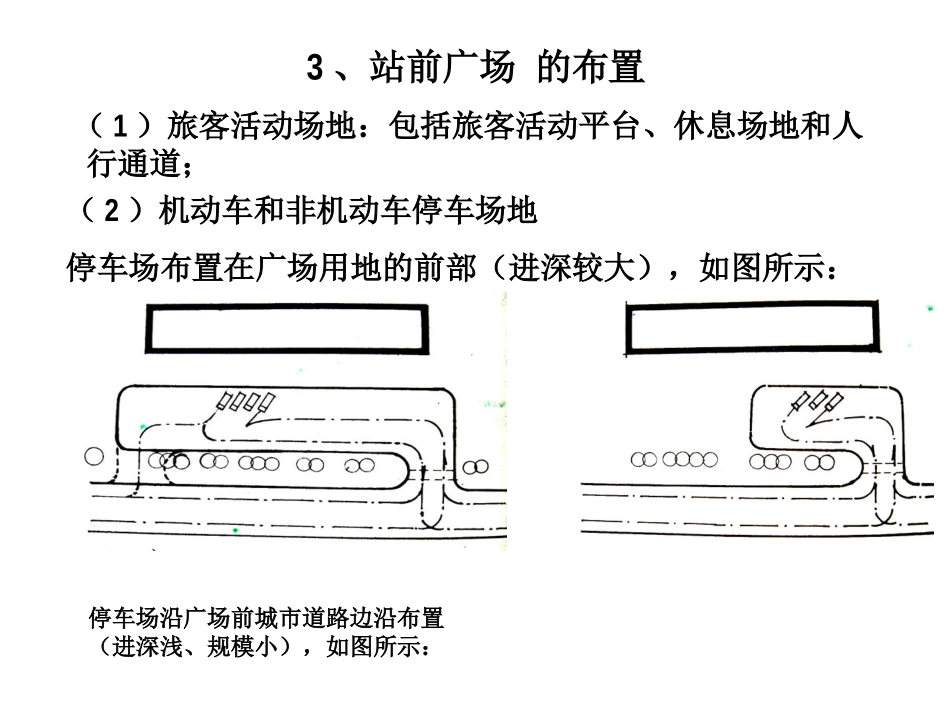 3、站前广场 的布置

（1）旅客活动场地：包括旅客活动平台、休息场地和人行通道；

（2）机动车和非机动车停车场地

停车场布置在广场用地的前部（进深较大），如图所示：

停车场沿广场前城市道路边沿布置（进深浅、规模小），如图所示：