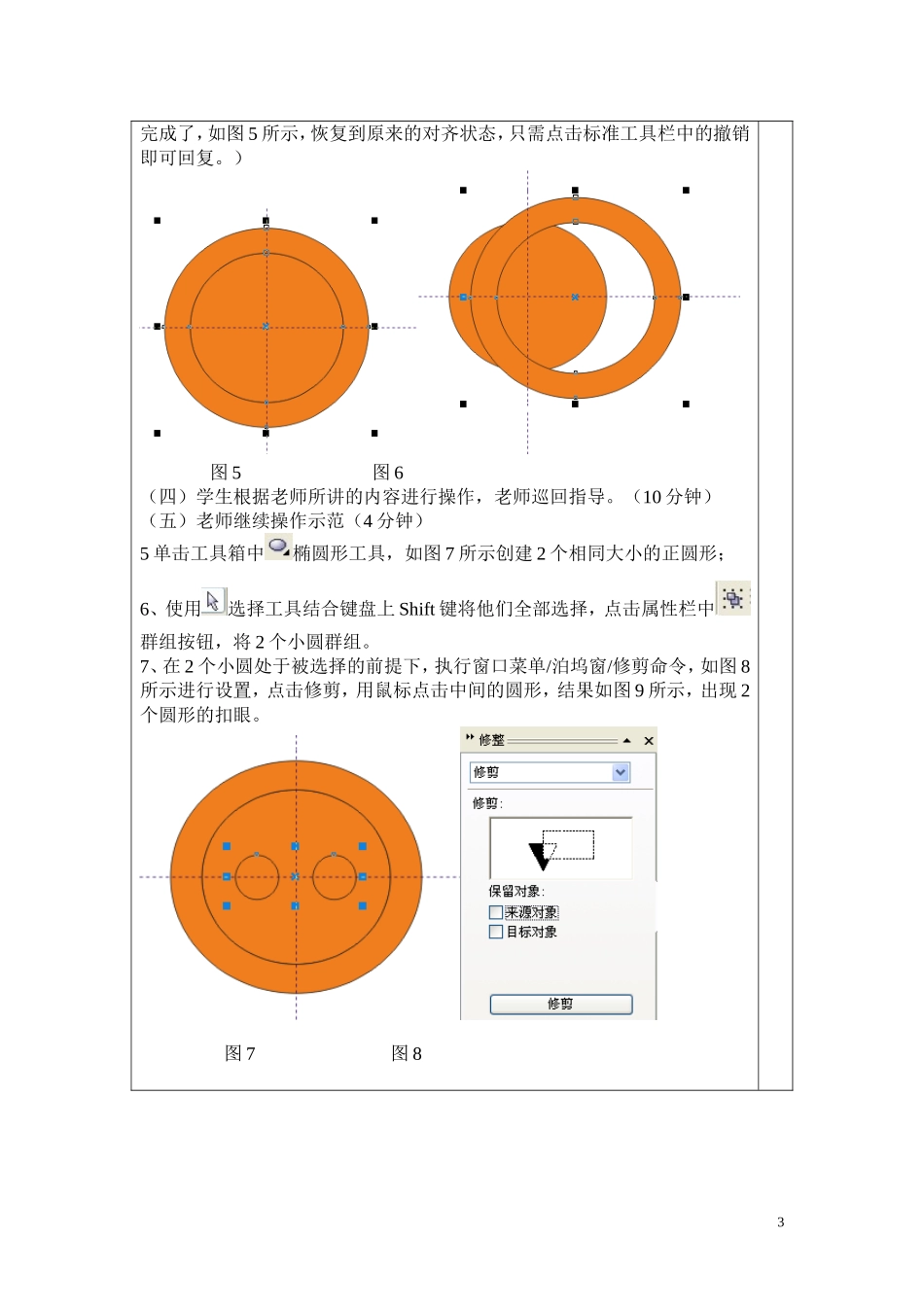 完成了，如图 5 所示，恢复到原来的对齐状态，只需点击标准工具栏中的撤销即可回复。）

图 5　　　　　　　　图 6

（四）学生根据老师所讲的内容进行操作，老师巡回指导。（10 分钟）
（五）老师继续操作示范（4 分钟）

5 单击工具箱中椭圆形工具，如图 7 所示创建 2 个相同大小的正圆形；

6、使用选择工具结合键盘上 Shift 键将他们全部选择，点击属性栏中群组按钮，将 2 个小圆群组。
7、在 2 个小圆处于被选择的前提下，执行窗口菜单/泊坞窗/修剪命令，如图 8 所示进行设置，点击修剪，用鼠标点击中间的圆形，结果如图 9 所示，出现 2 个圆形的扣眼。

修整
修剪
修剪：
保留对象：
来源对象
目标对象
修剪

图 7　　　　　　　　图 8

3