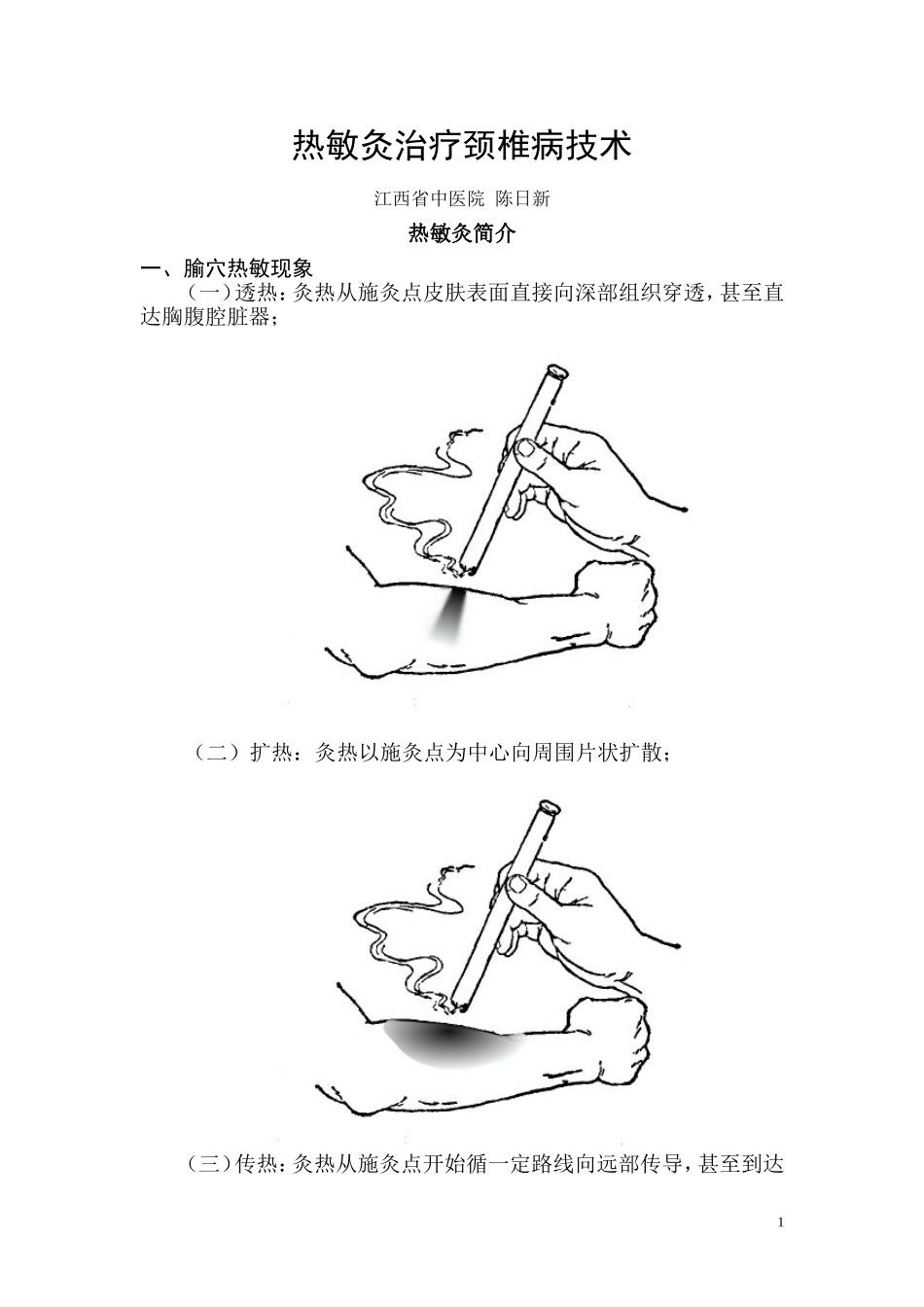 热敏灸治疗颈椎病技术

江西省中医院 陈日新

热敏灸简介

一、腧穴热敏现象

（一）透热：灸热从施灸点皮肤表面直接向深部组织穿透，甚至直达胸腹腔脏器；

（二）扩热：灸热以施灸点为中心向周围片状扩散；

（三）传热：灸热从施灸点开始循一定路线向远部传导，甚至到达

1