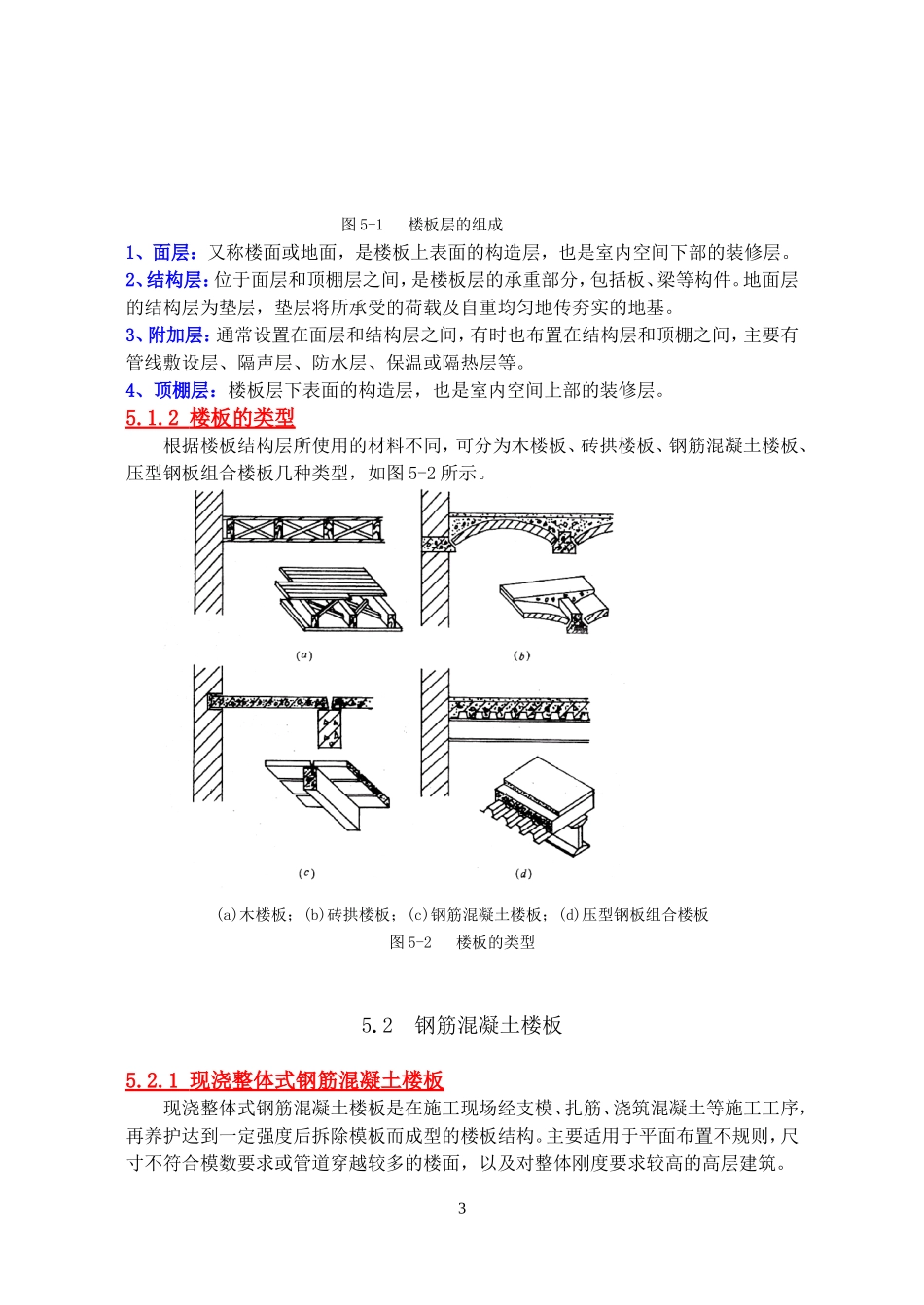 图 5-1　楼板层的组成

1、面层：又称楼面或地面，是楼板上表面的构造层，也是室内空间下部的装修层。

2、结构层：位于面层和顶棚层之间，是楼板层的承重部分，包括板、梁等构件。地面层的结构层为垫层，垫层将所承受的荷载及自重均匀地传夯实的地基。

3、附加层：通常设置在面层和结构层之间，有时也布置在结构层和顶棚之间，主要有管线敷设层、隔声层、防水层、保温或隔热层等。

4、顶棚层：楼板层下表面的构造层，也是室内空间上部的装修层。

5.1.2 楼板的类型

根据楼板结构层所使用的材料不同，可分为木楼板、砖拱楼板、钢筋混凝土楼板、压型钢板组合楼板几种类型，如图 5-2 所示。

(a)

(b)

(c)

(d)

(a)木楼板；(b)砖拱楼板；(c)钢筋混凝土楼板；(d)压型钢板组合楼板

图 5-2　楼板的类型

5.2　钢筋混凝土楼板

5.2.1 现浇整体式钢筋混凝土楼板

现浇整体式钢筋混凝土楼板是在施工现场经支模、扎筋、浇筑混凝土等施工工序，再养护达到一定强度后拆除模板而成型的楼板结构。主要适用于平面布置不规则，尺寸不符合模数要求或管道穿越较多的楼面，以及对整体刚度要求较高的高层建筑。

3