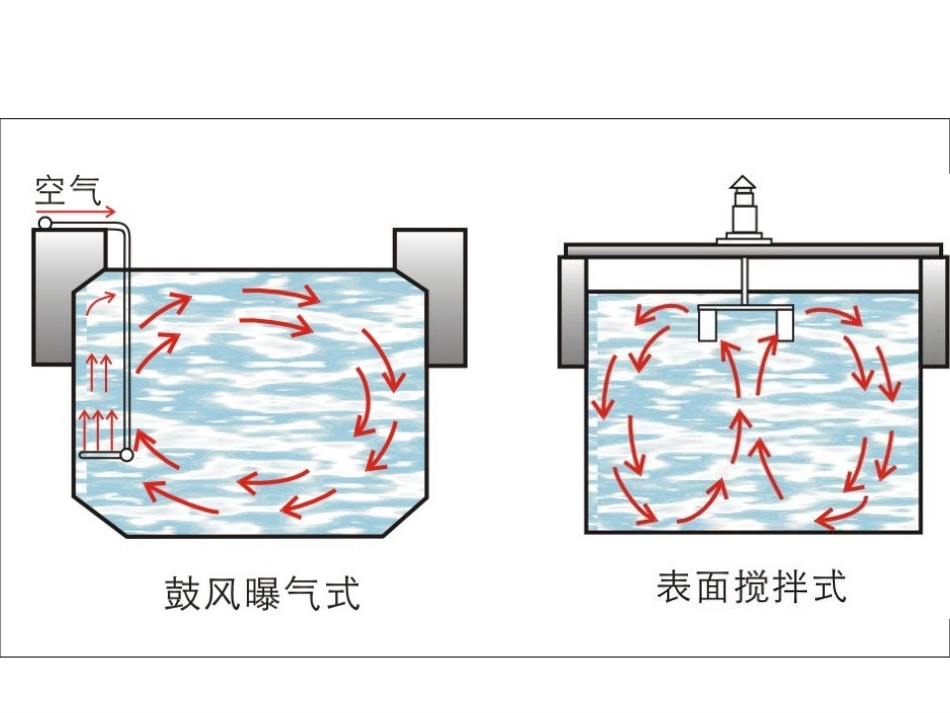 空气

鼓风曝气式

表面搅拌式