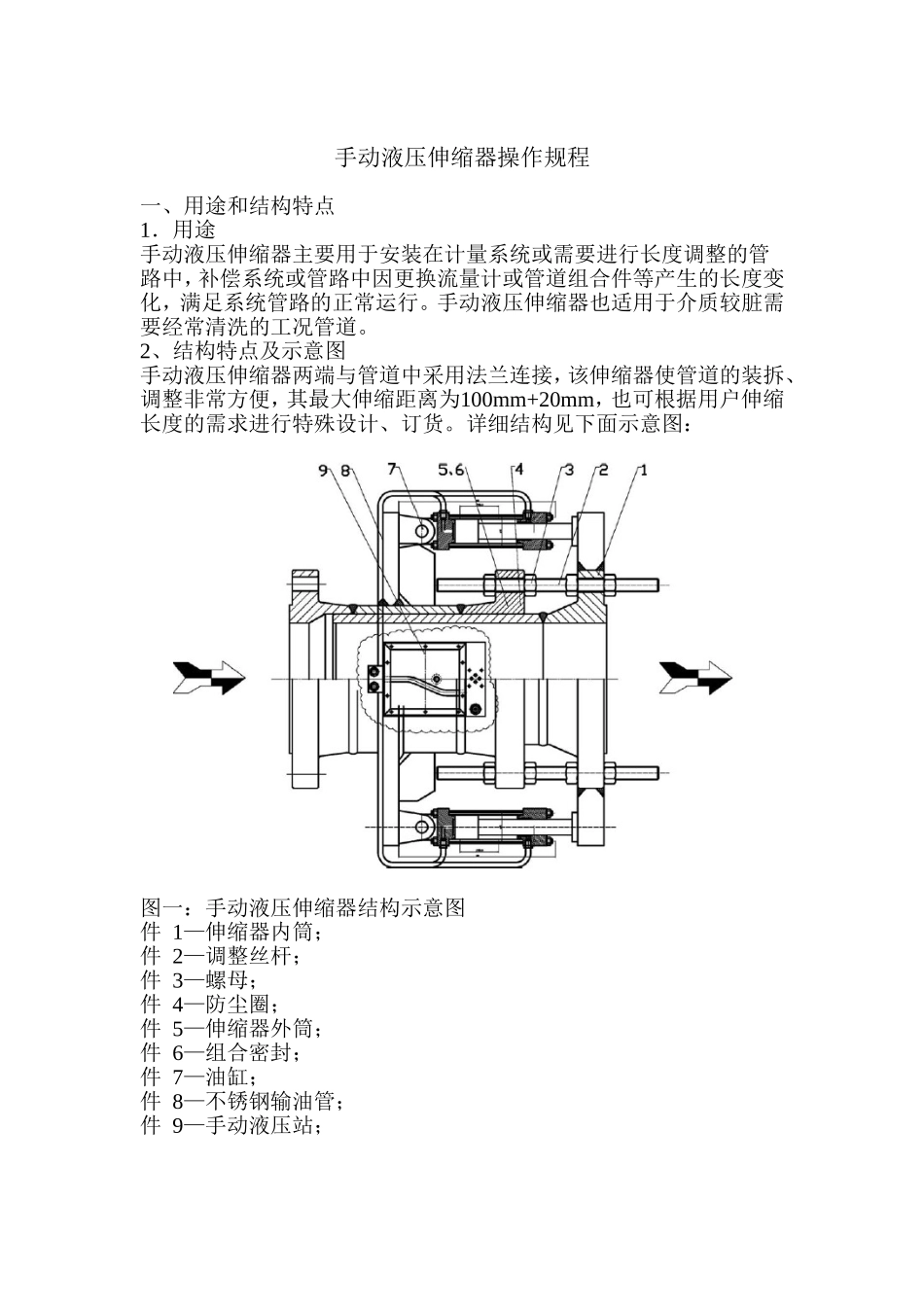 手动液压伸缩器操作规程

一、用途和结构特点
1．用途
手动液压伸缩器主要用于安装在计量系统或需要进行长度调整的管路中，补偿系统或管路中因更换流量计或管道组合件等产生的长度变化，满足系统管路的正常运行。手动液压伸缩器也适用于介质较脏需要经常清洗的工况管道。
2、结构特点及示意图
手动液压伸缩器两端与管道中采用法兰连接，该伸缩器使管道的装拆、调整非常方便，其最大伸缩距离为100mm+20mm，也可根据用户伸缩长度的需求进行特殊设计、订货。详细结构见下面示意图：

9 8 7 5.6 4 3 2 1

图一：手动液压伸缩器结构示意图
件 1—伸缩器内筒；
件 2—调整丝杆；
件 3—螺母；
件 4—防尘圈；
件 5—伸缩器外筒；
件 6—组合密封；
件 7—油缸；
件 8—不锈钢输油管；
件 9—手动液压站；