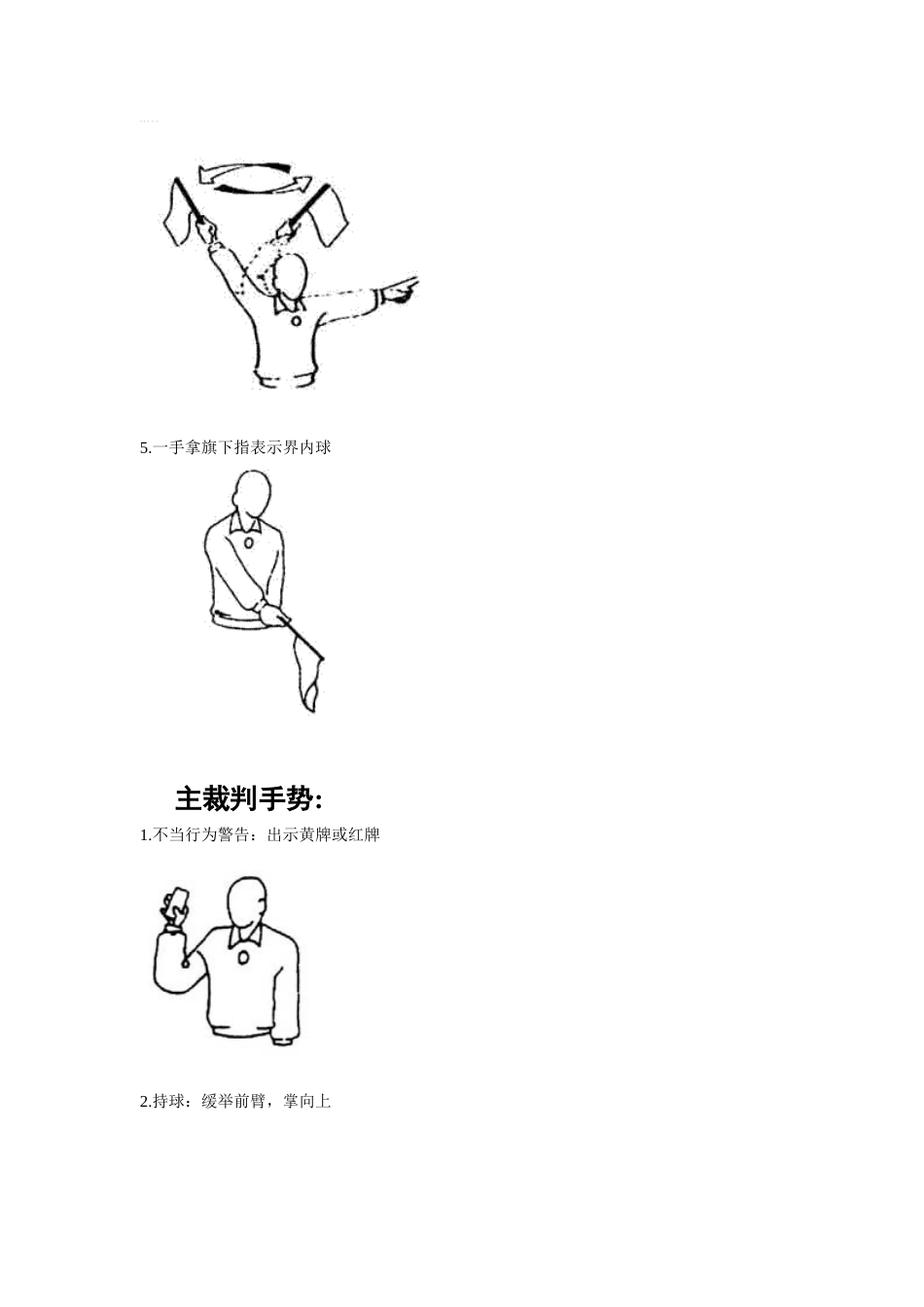 5.一手拿旗下指表示界内球

主裁判手势:

1.不当行为警告：出示黄牌或红牌

2.持球：缓举前臂，掌向上