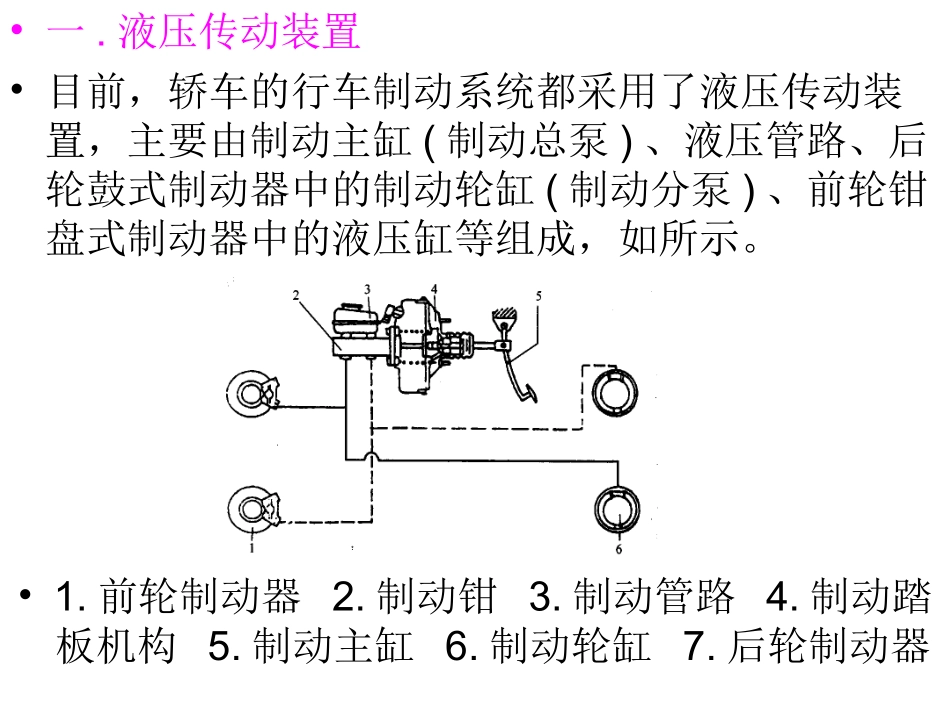 • 一 . 液压传动装置

• 目前，轿车的行车制动系统都采用了液压传动装置，主要由制动主缸 ( 制动总泵 ) 、液压管路、后轮鼓式制动器中的制动轮缸 ( 制动分泵 ) 、前轮钳盘式制动器中的液压缸等组成，如所示。

2 3 4 5 1 6

• 1. 前轮制动器 2. 制动钳 3. 制动管路 4. 制动踏板机构 5. 制动主缸 6. 制动轮缸 7. 后轮制动器