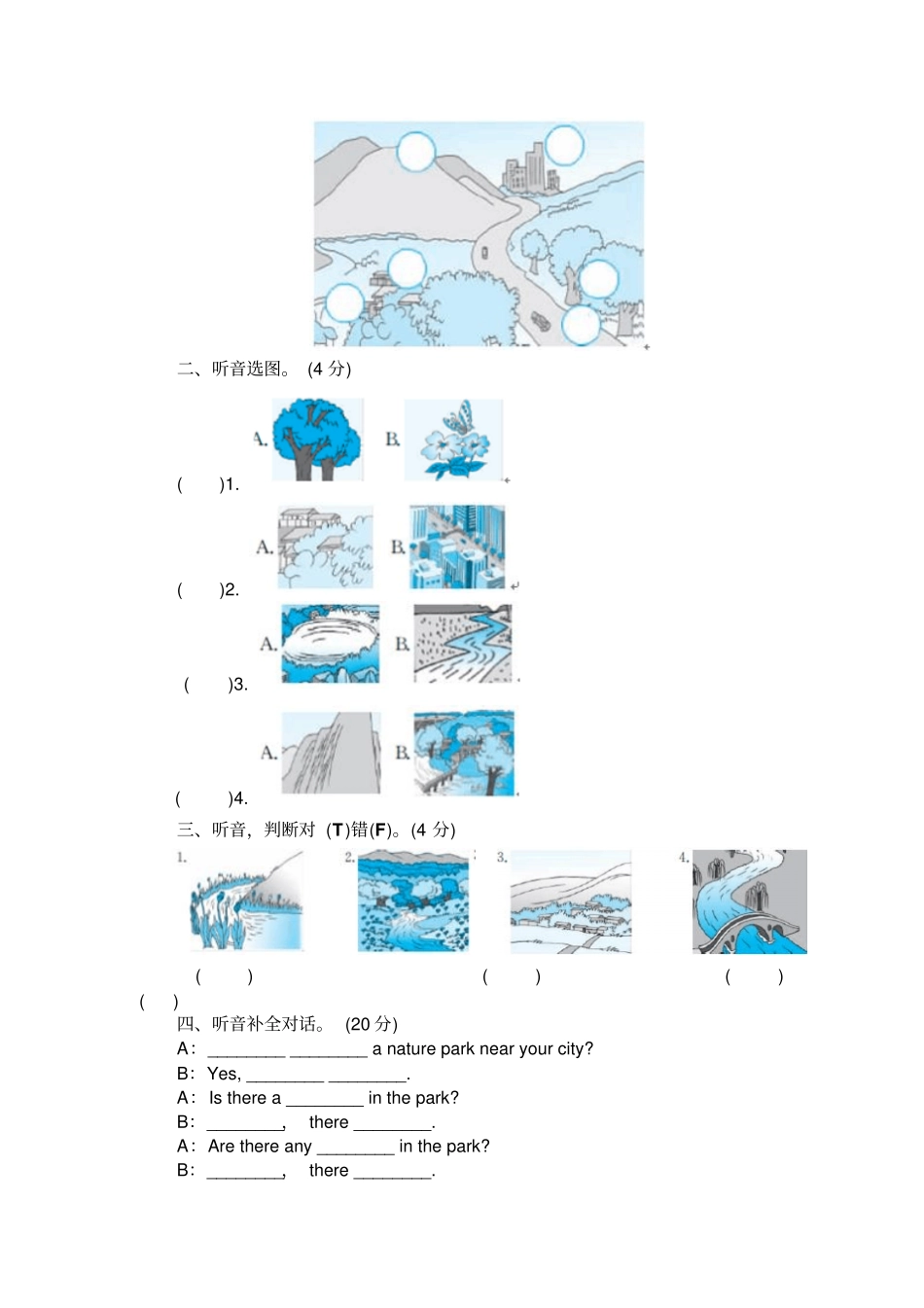 二、听音选图。 (4 分)

A. B.

( )1.

A. B.

( )2.

A. B.

( )3.

A. B.

( )4.

三、听音，判断对 (T)错(F)。(4 分)

1. 2. 3. 4.

( ) ( ) ( ) ( )

四、听音补全对话。 (20 分)

A: ________ ________ a nature park near your city?

B: Yes, ________ ________.

A: Is there a ________ in the park?

B: ________, there ________.

A: Are there any ________ in the park?

B: ________, there ________.