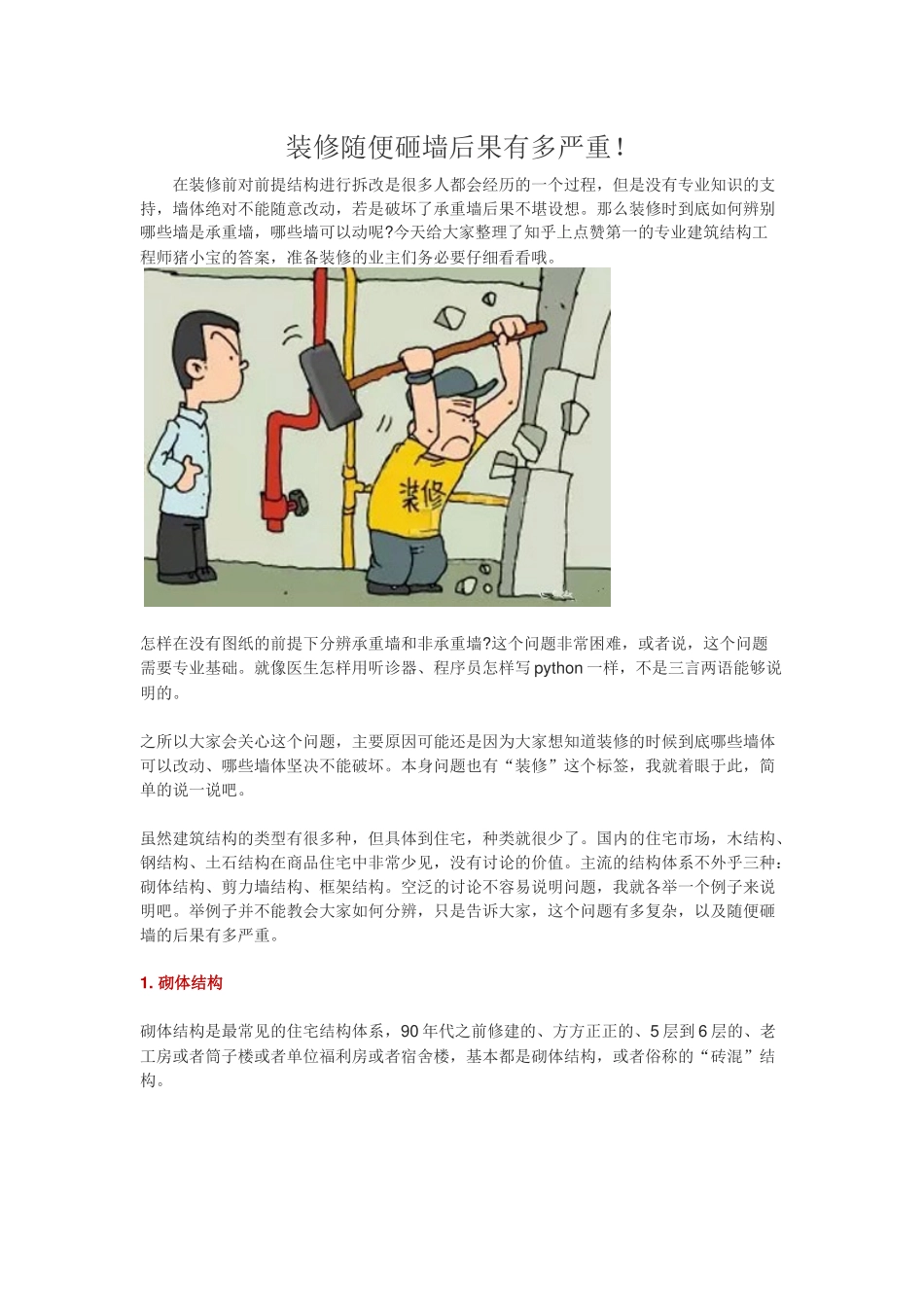 装修随便砸墙后果有多严重！

在装修前对前提结构进行拆改是很多人都会经历的一个过程，但是没有专业知识的支持，墙体绝对不能随意改动，若是破坏了承重墙后果不堪设想。那么装修时到底如何辨别哪些墙是承重墙，哪些墙可以动呢?今天给大家整理了知乎上点赞第一的专业建筑结构工程师猪小宝的答案，准备装修的业主们务必要仔细看看哦。

装修

怎样在没有图纸的前提下分辨承重墙和非承重墙?这个问题非常困难，或者说，这个问题需要专业基础。就像医生怎样用听诊器、程序员怎样写 python 一样，不是三言两语能够说明的。

之所以大家会关心这个问题，主要原因可能还是因为大家想知道装修的时候到底哪些墙体可以改动、哪些墙体坚决不能破坏。本身问题也有“装修”这个标签，我就着眼于此，简单的说一说吧。

虽然建筑结构的类型有很多种，但具体到住宅，种类就很少了。国内的住宅市场，木结构、钢结构、土石结构在商品住宅中非常少见，没有讨论的价值。主流的结构体系不外乎三种：砌体结构、剪力墙结构、框架结构。空泛的讨论不容易说明问题，我就各举一个例子来说明吧。举例子并不能教会大家如何分辨，只是告诉大家，这个问题有多复杂，以及随便砸墙的后果有多严重。

1. 砌体结构

砌体结构是最常见的住宅结构体系，90 年代之前修建的、方方正正的、5 层到 6 层的、老工房或者筒子楼或者单位福利房或者宿舍楼，基本都是砌体结构，或者俗称的“砖混”结构。