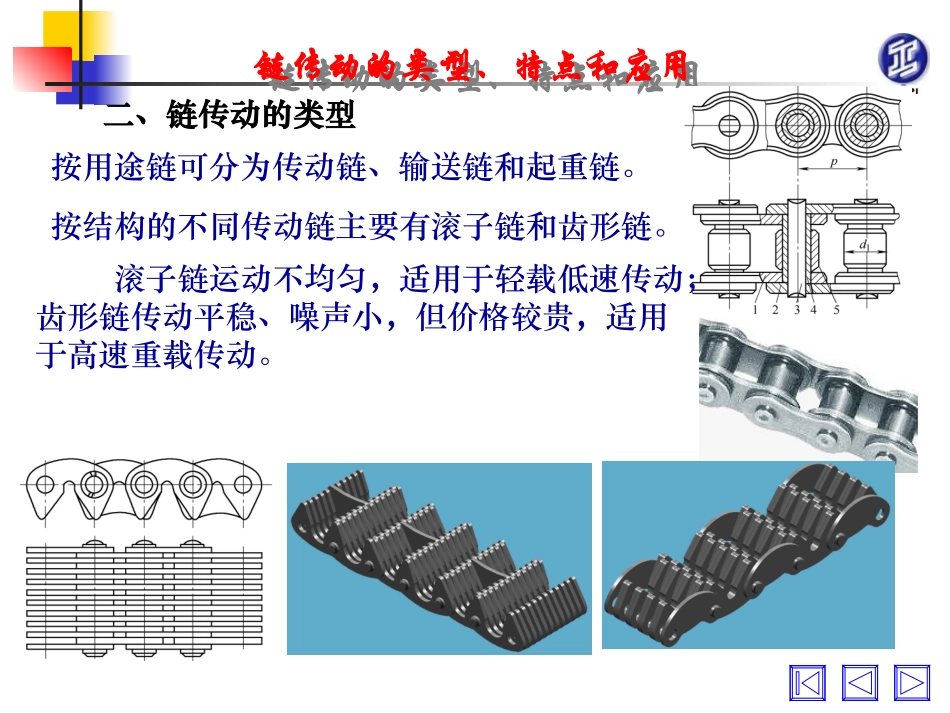 链传动的类型、特点和应用

二、链传动的类型

按用途链可分为传动链、输送链和起重链。

按结构的不同传动链主要有滚子链和齿形链。

滚子链运动不均匀，适用于轻载低速传动；齿形链传动平稳、噪声小，但价格较贵，适用于高速重载传动。

$p$

$d_1$

1 2 3 4 5